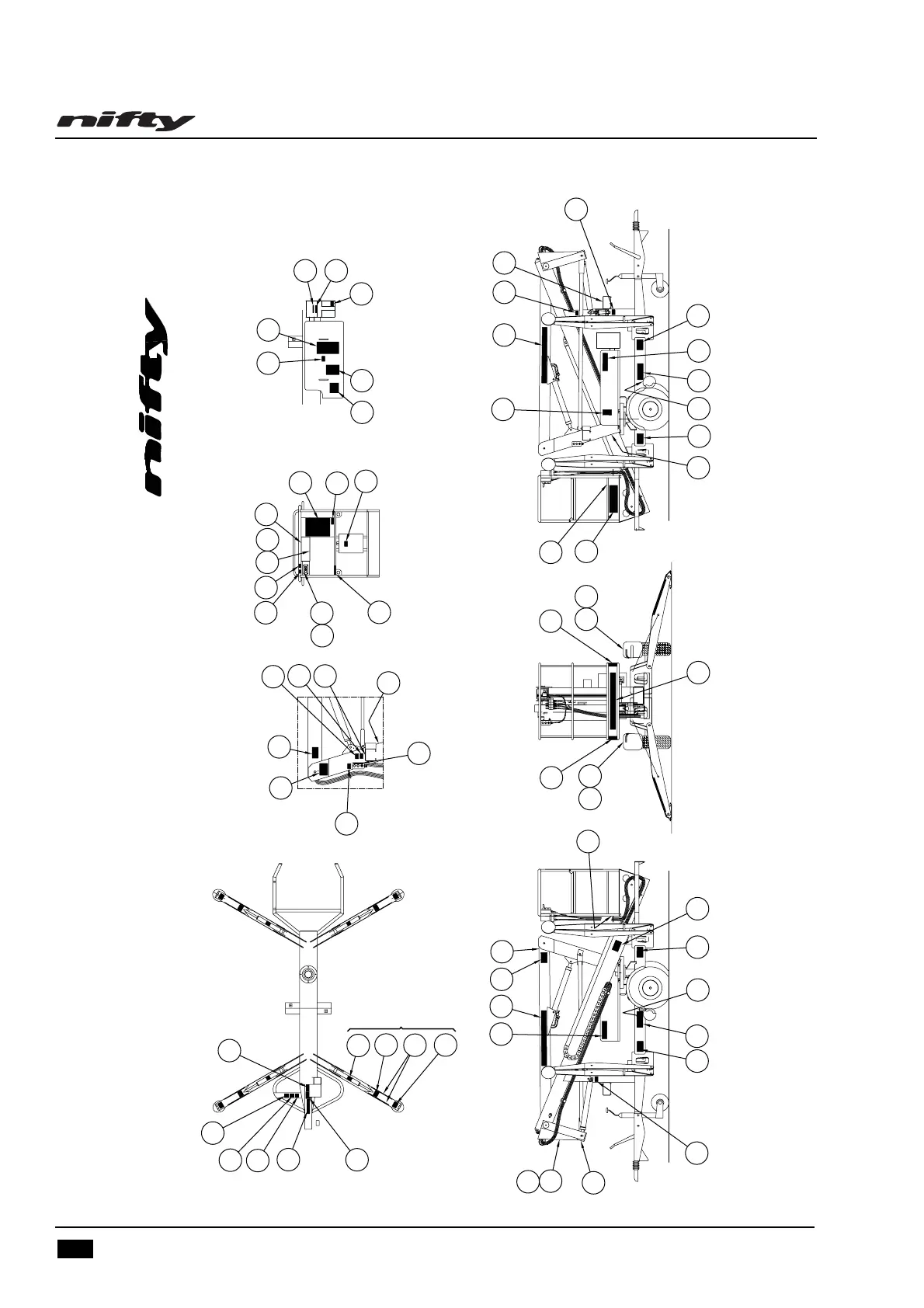 nifty

nifty