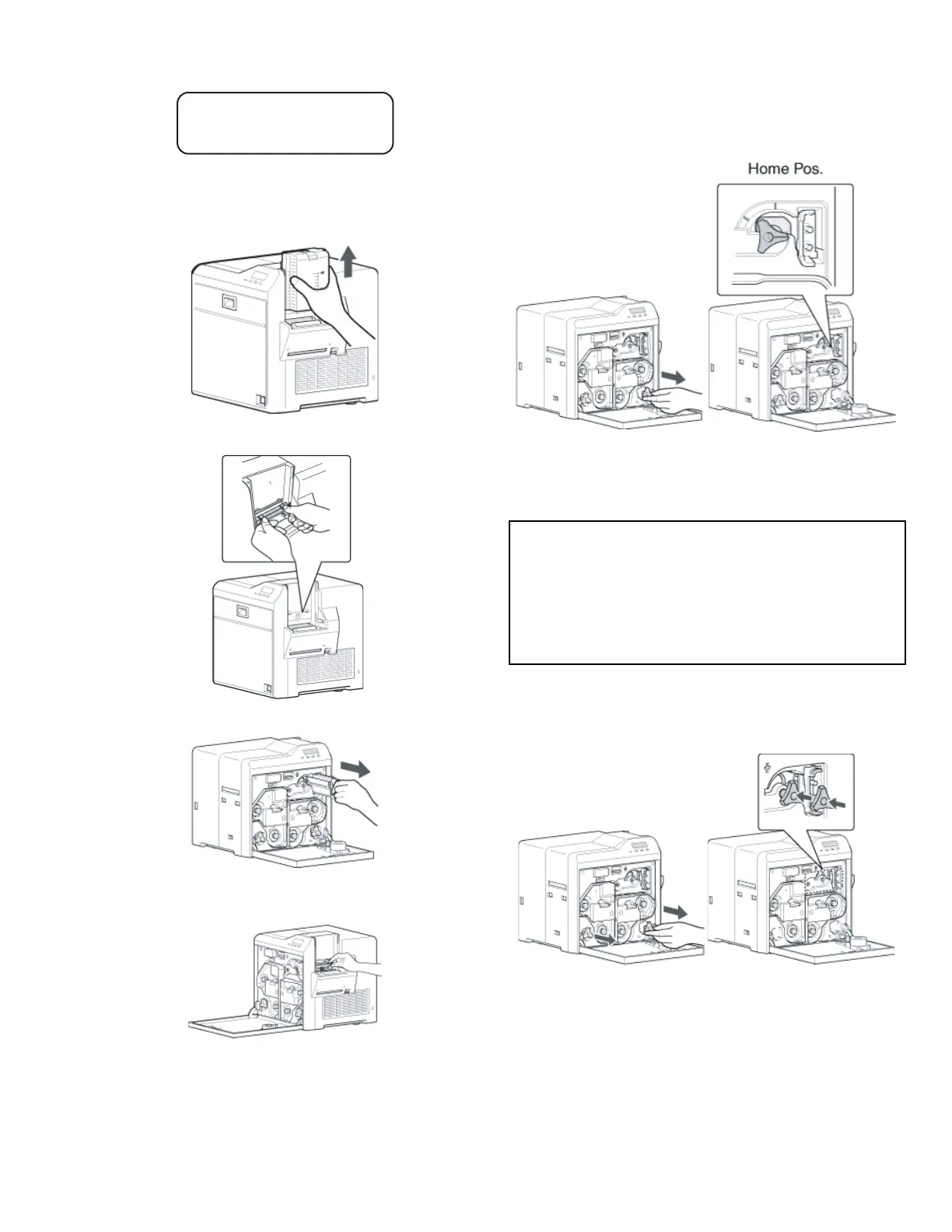 Home Pos.