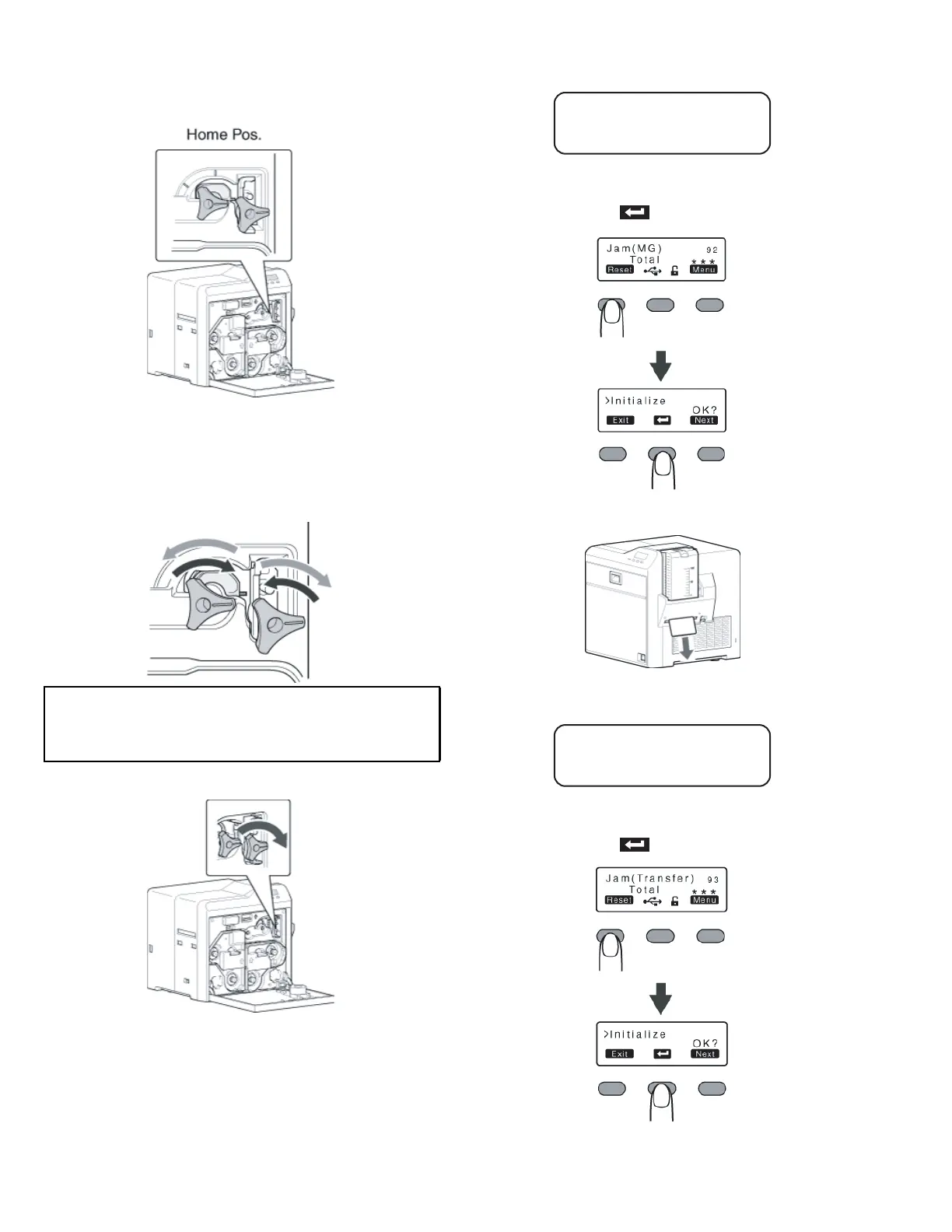 Home Pos.

Jam(MG) 92
Total ***
Reset Menu

>Initialize
OK?
Exit Next

Jam(Transfer) 93
Total ***
Reset Menu

>Initialize
OK?
Exit Next