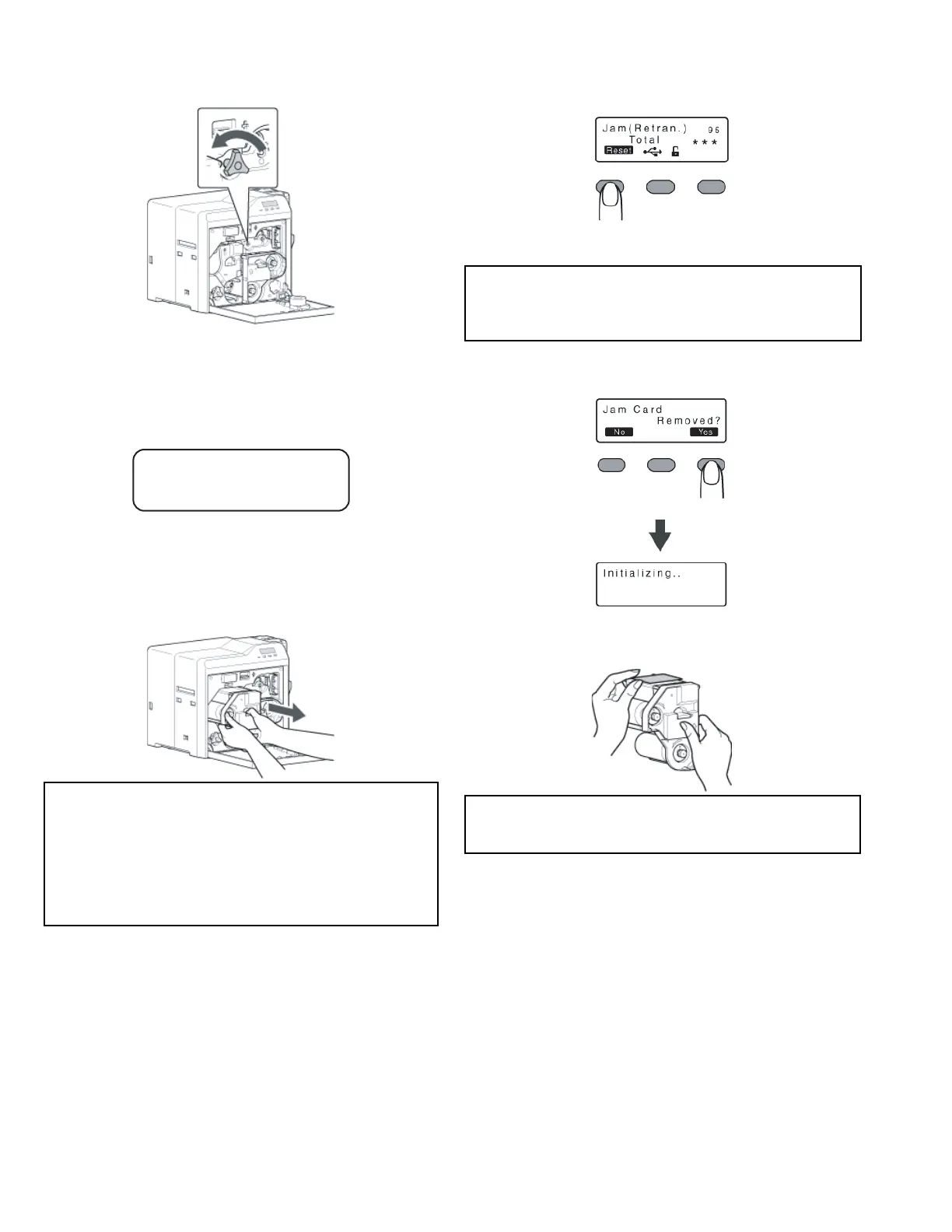 Jam(Retran.) 95
Total ***
Reset

Jam Card
Removed?
No Yes

Initializing..