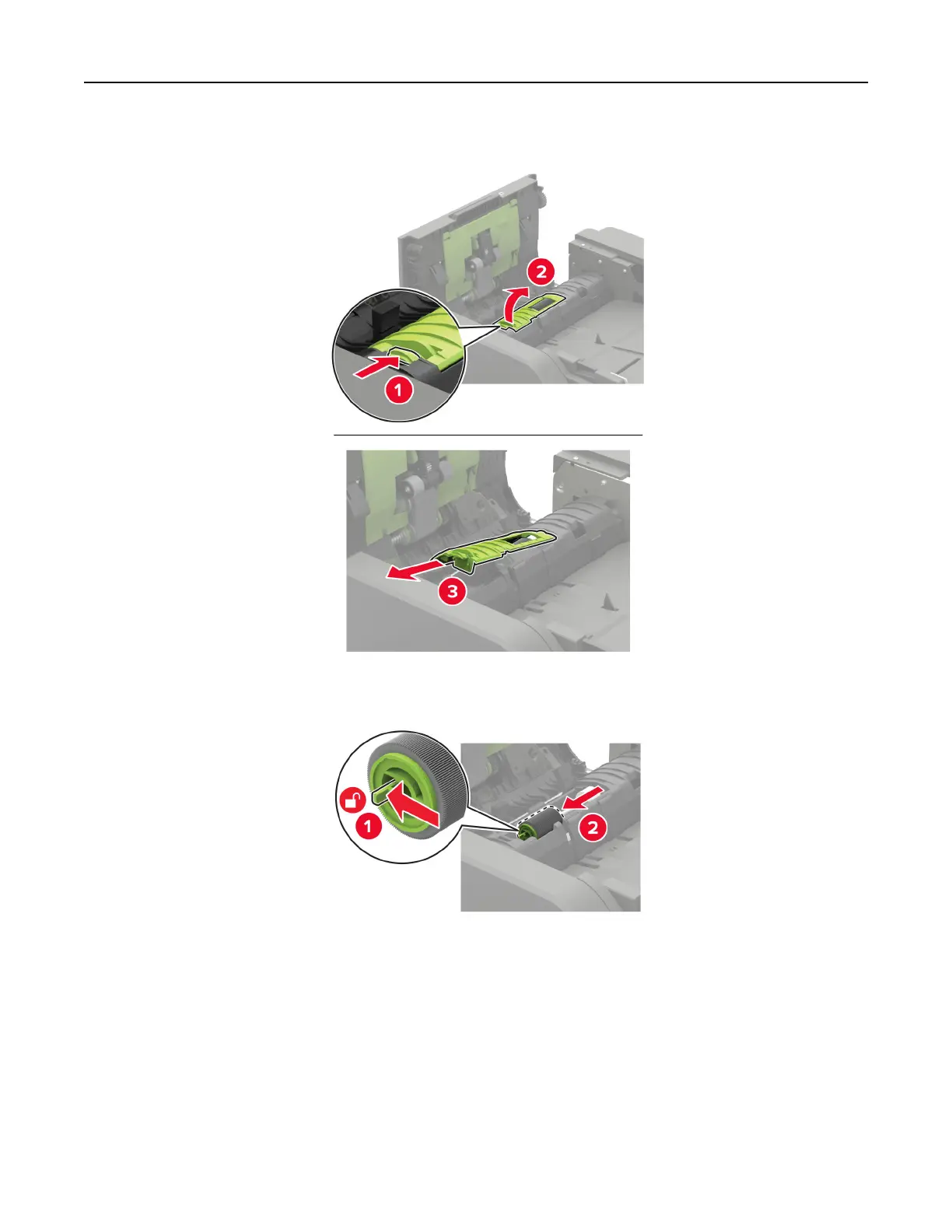 2

1

3

1

2