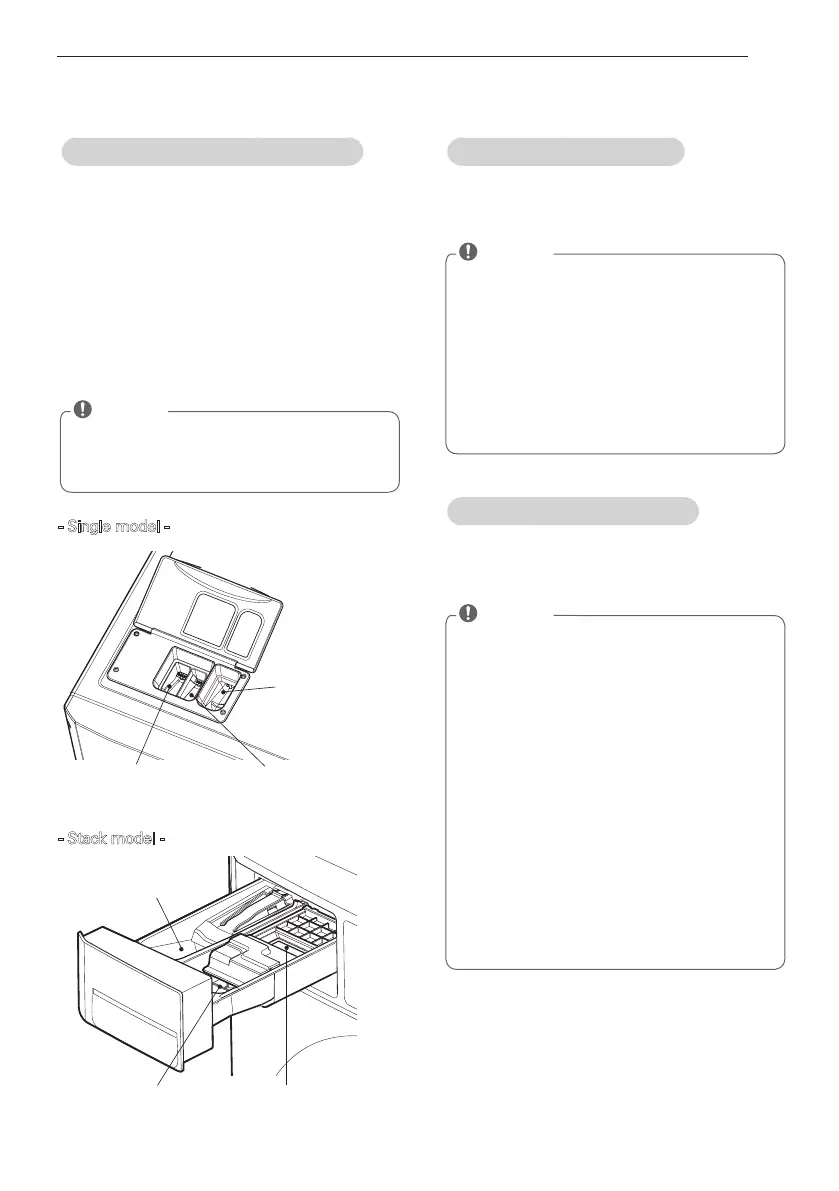 - Single model -

- Stack model -