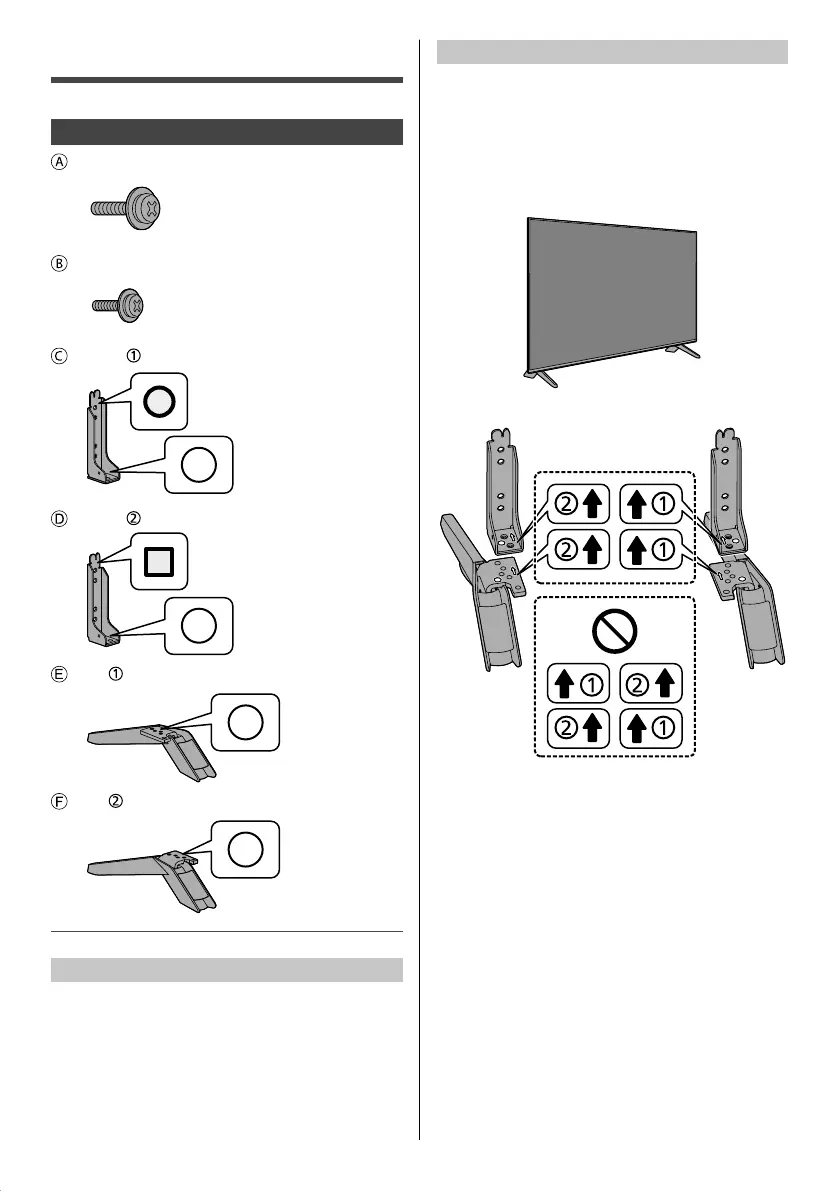 Ⓐ

Ⓑ

Ⓒ ①

Ⓓ ②

Ⓔ ①

Ⓕ ②

② ① ② ①

① ② ② ①