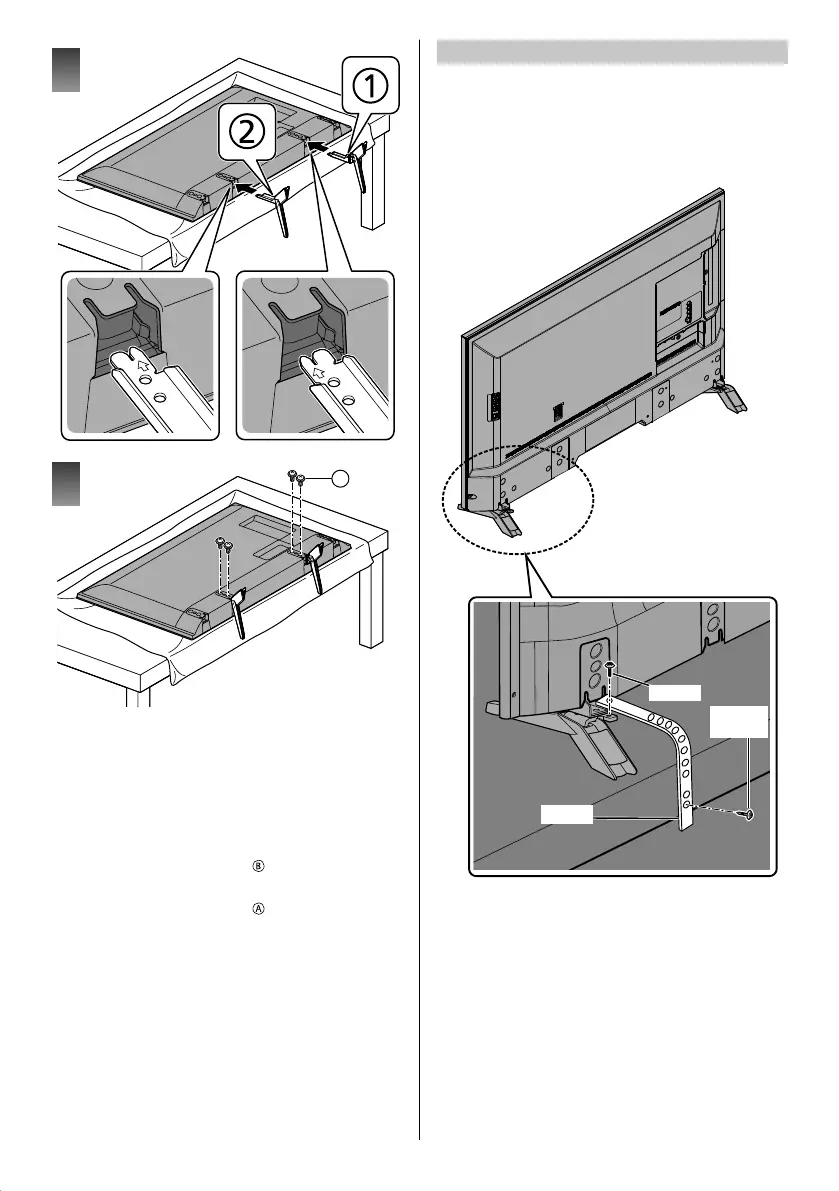 ①

②

Ⓑ

Ⓐ