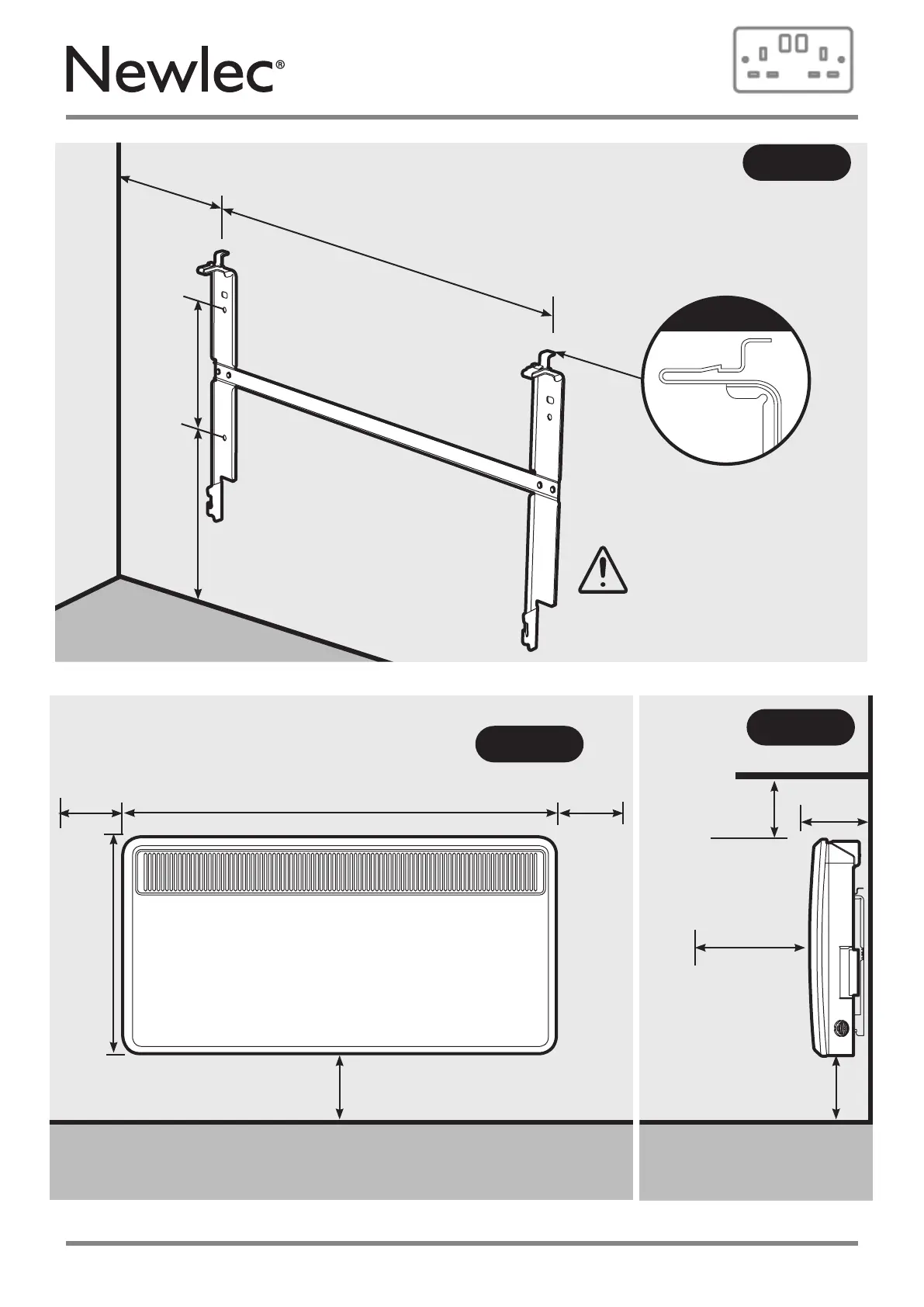 Newlec®