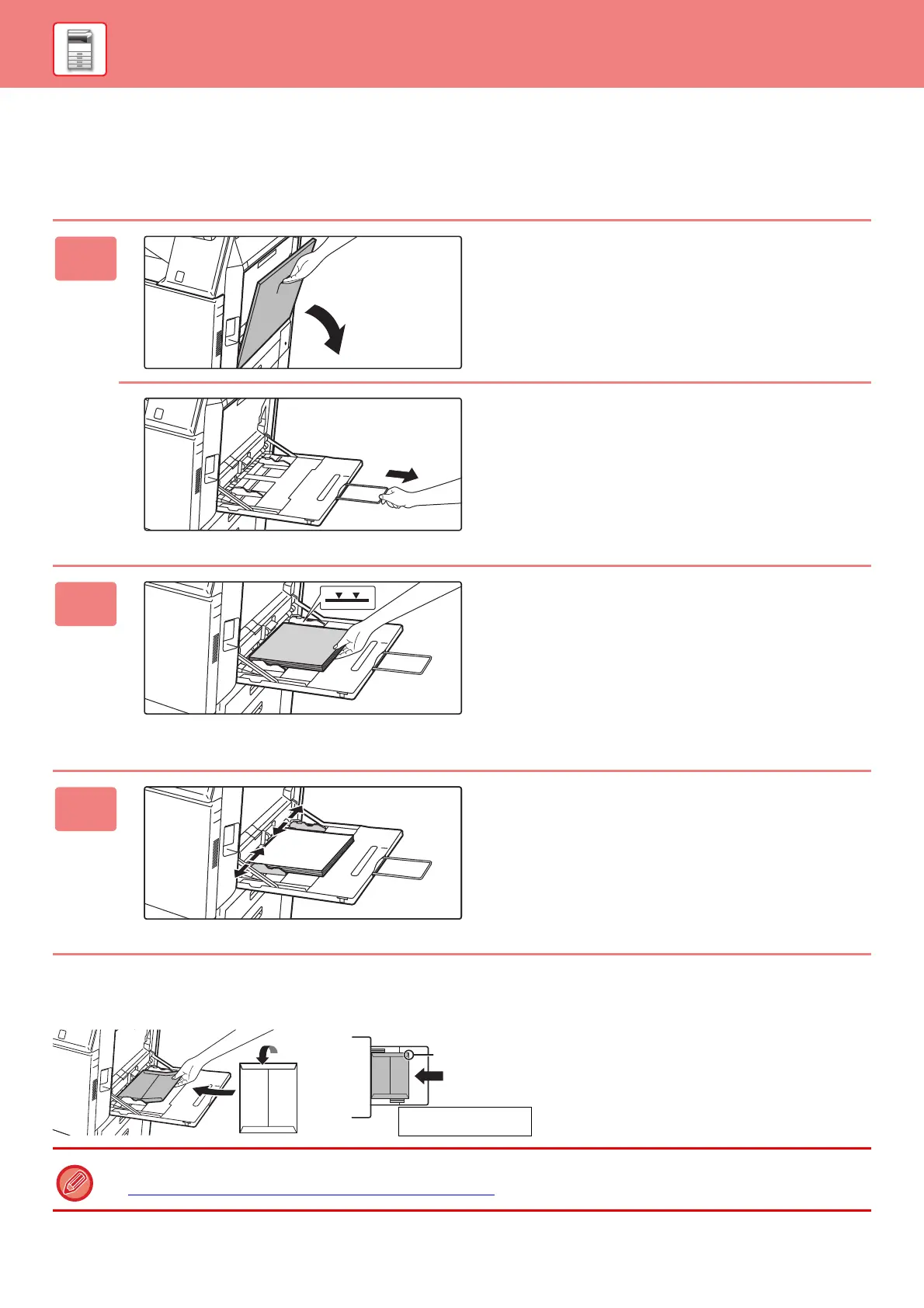 1