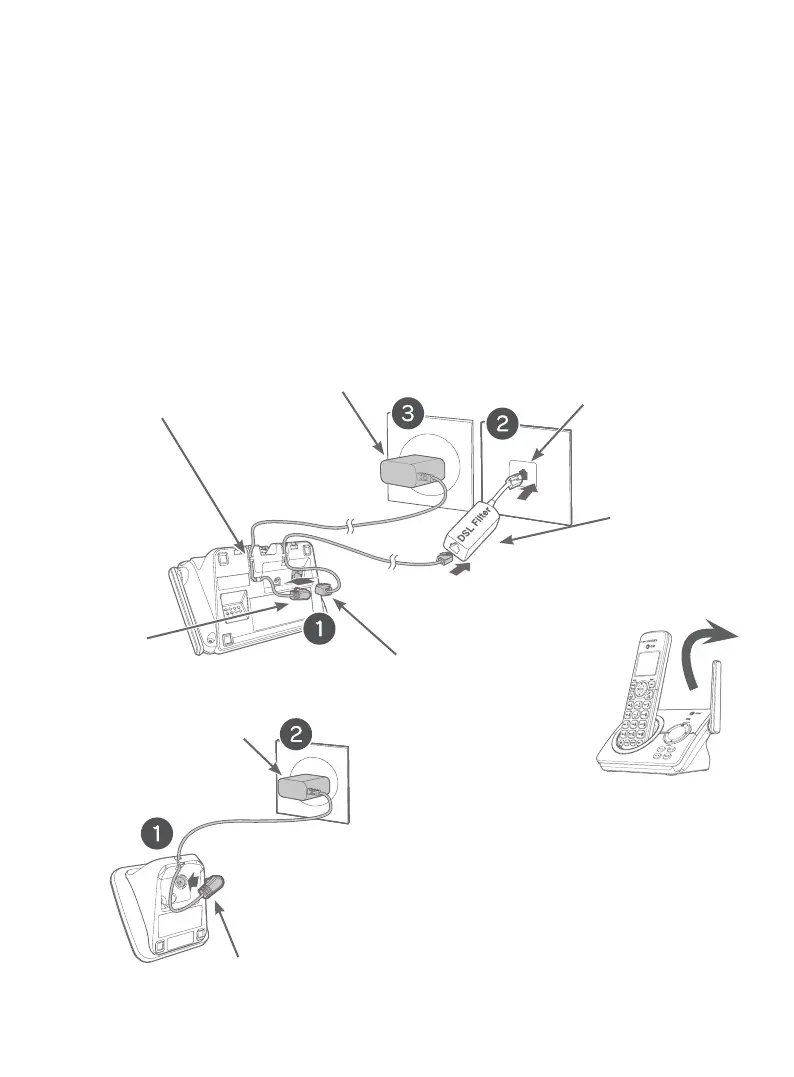 3

2

DSL Filter

1

2

1