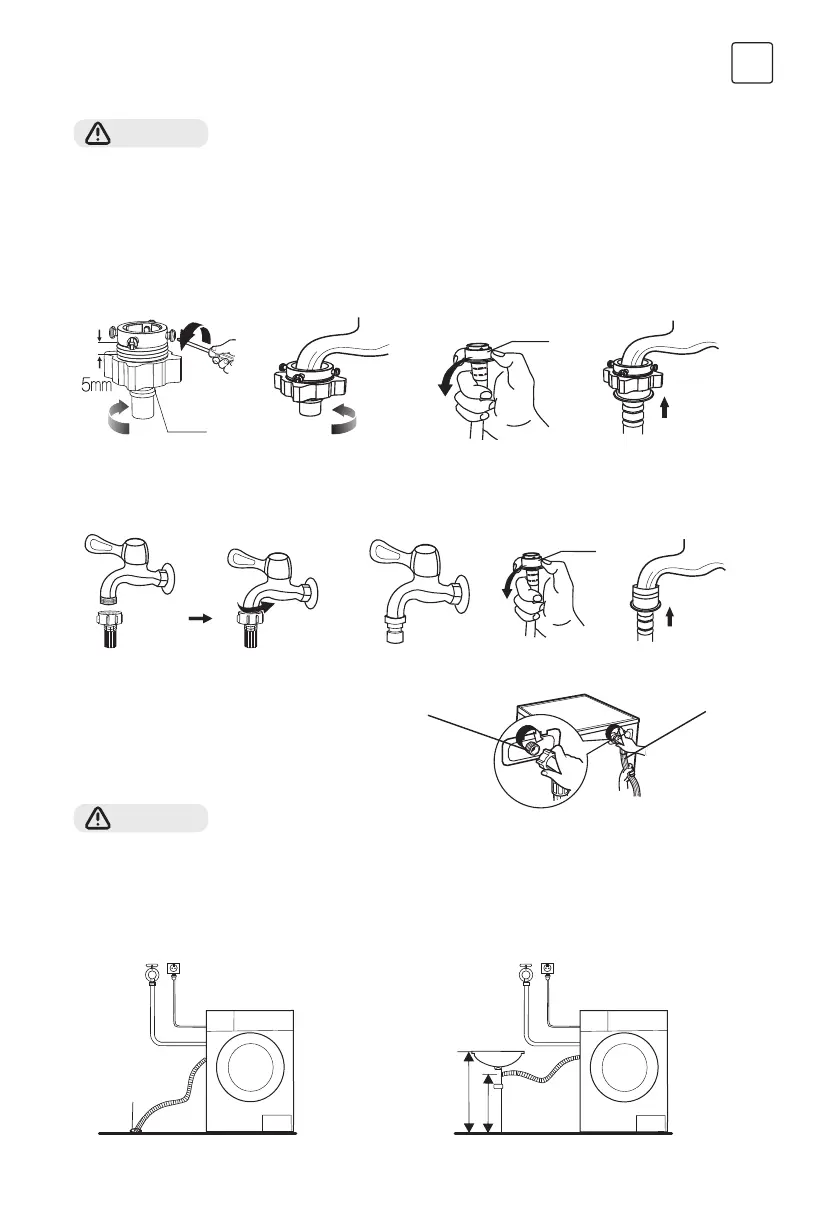 5mm