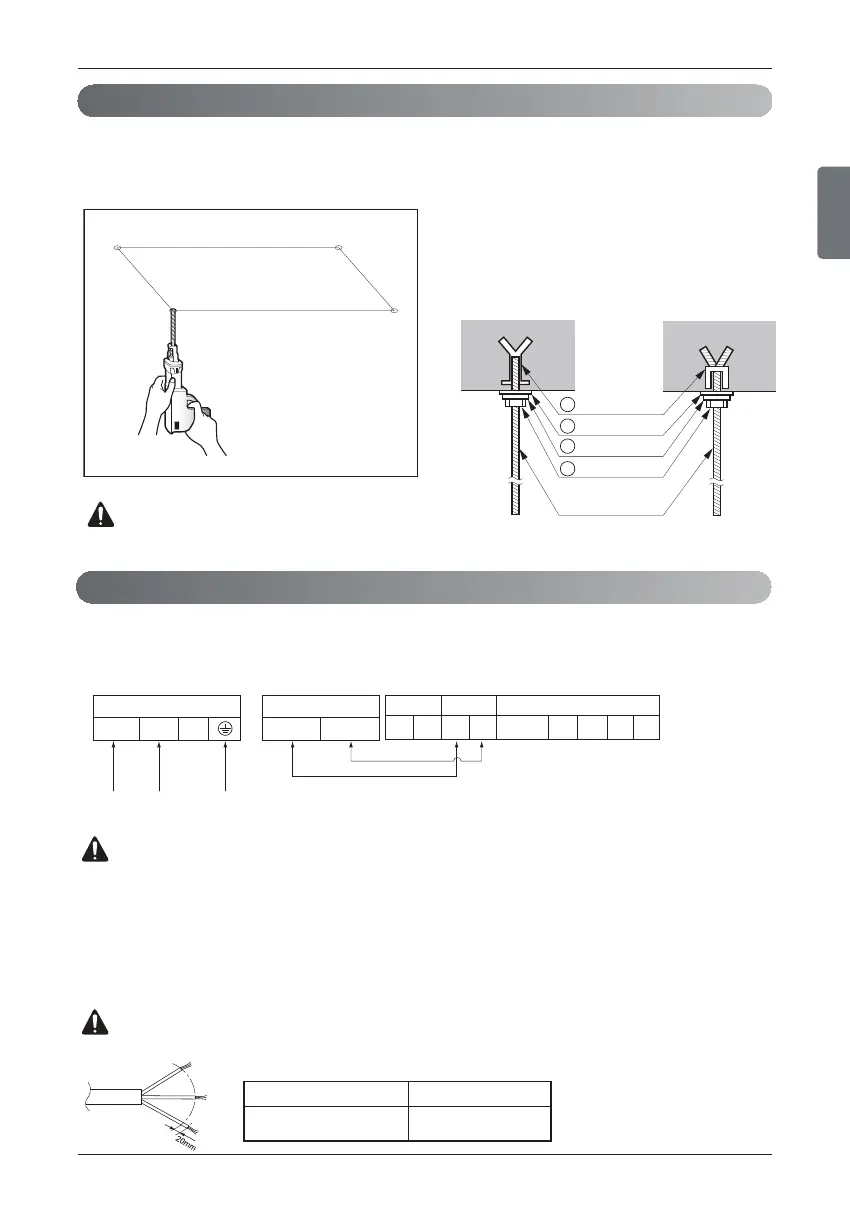 20mm