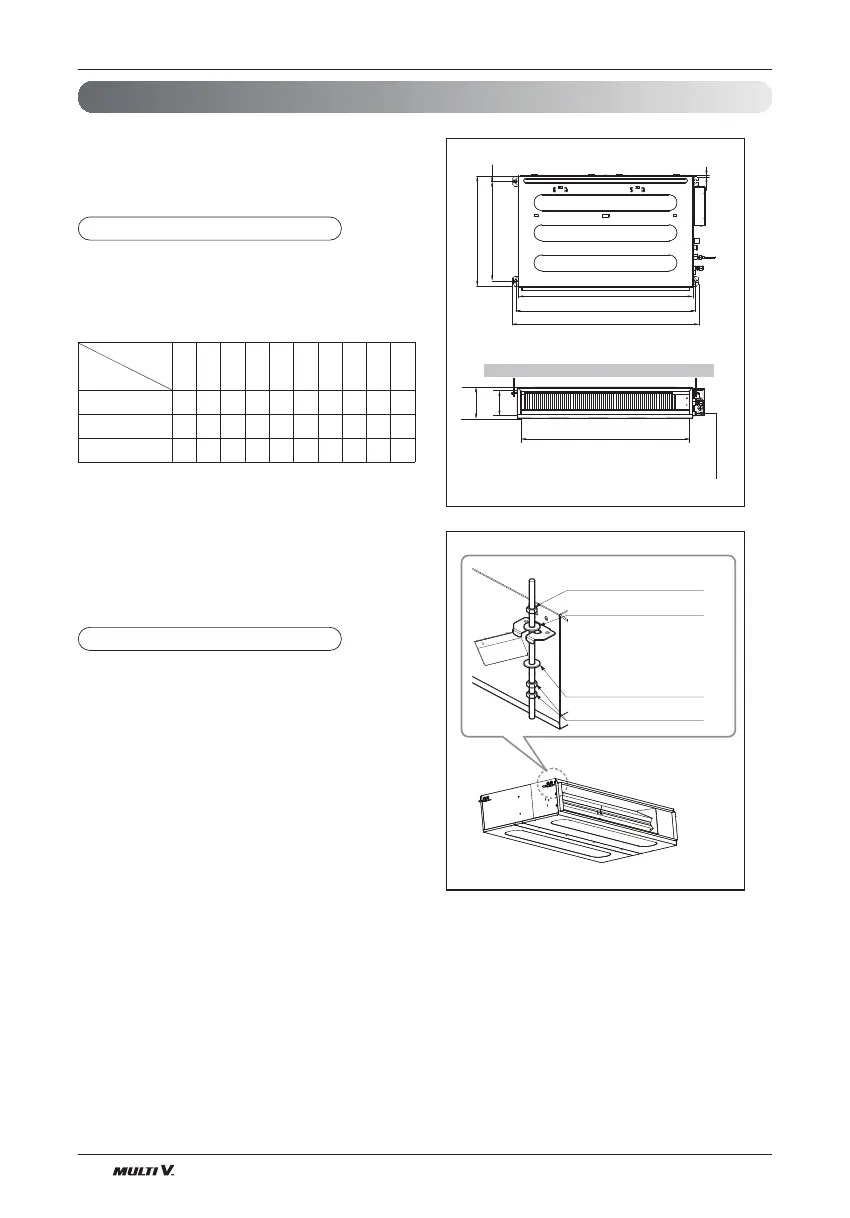 MULTI V.