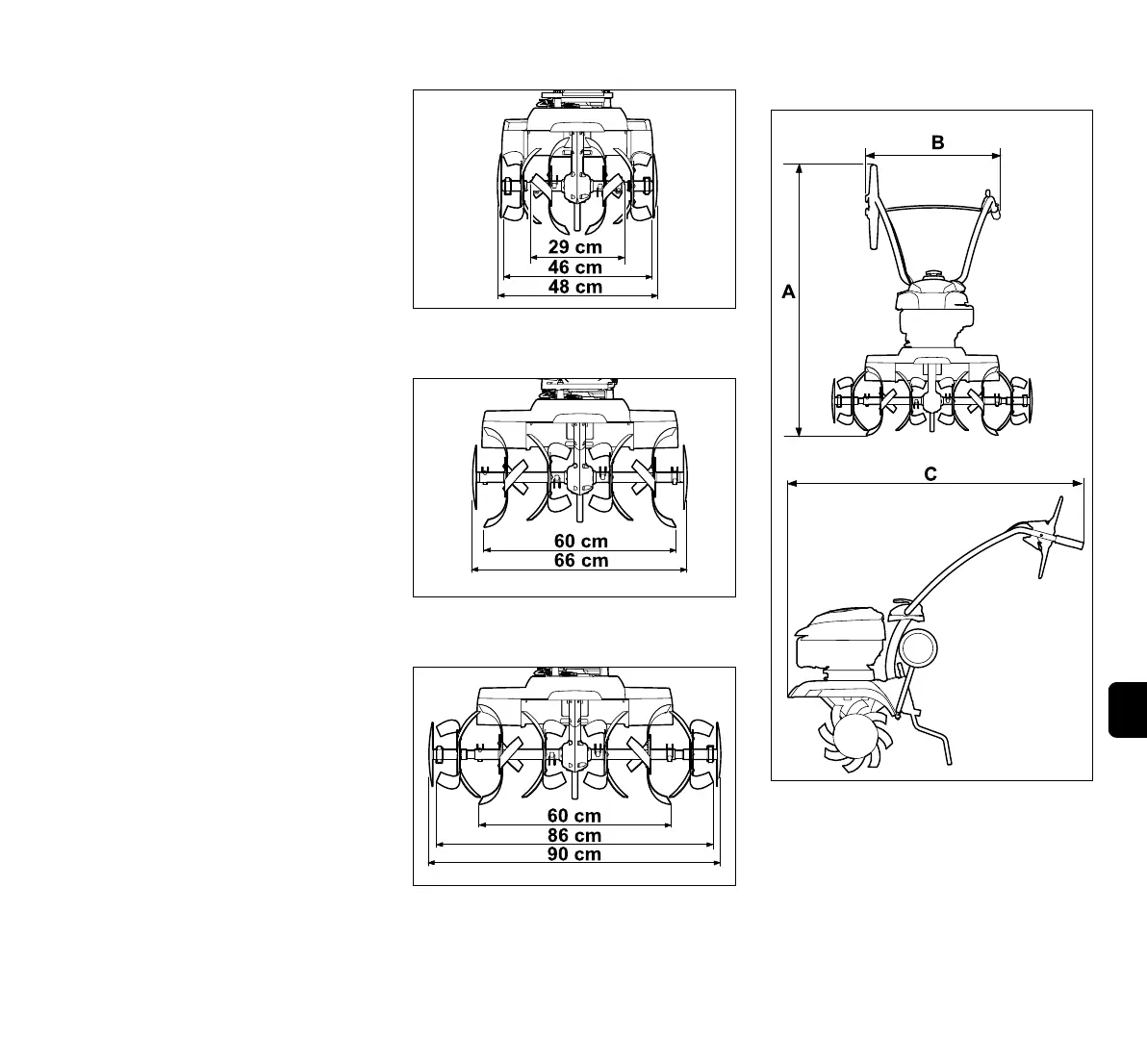 29 cm
46 cm
48 cm

60 cm
66 cm

60 cm
86 cm
90 cm

B
A

C