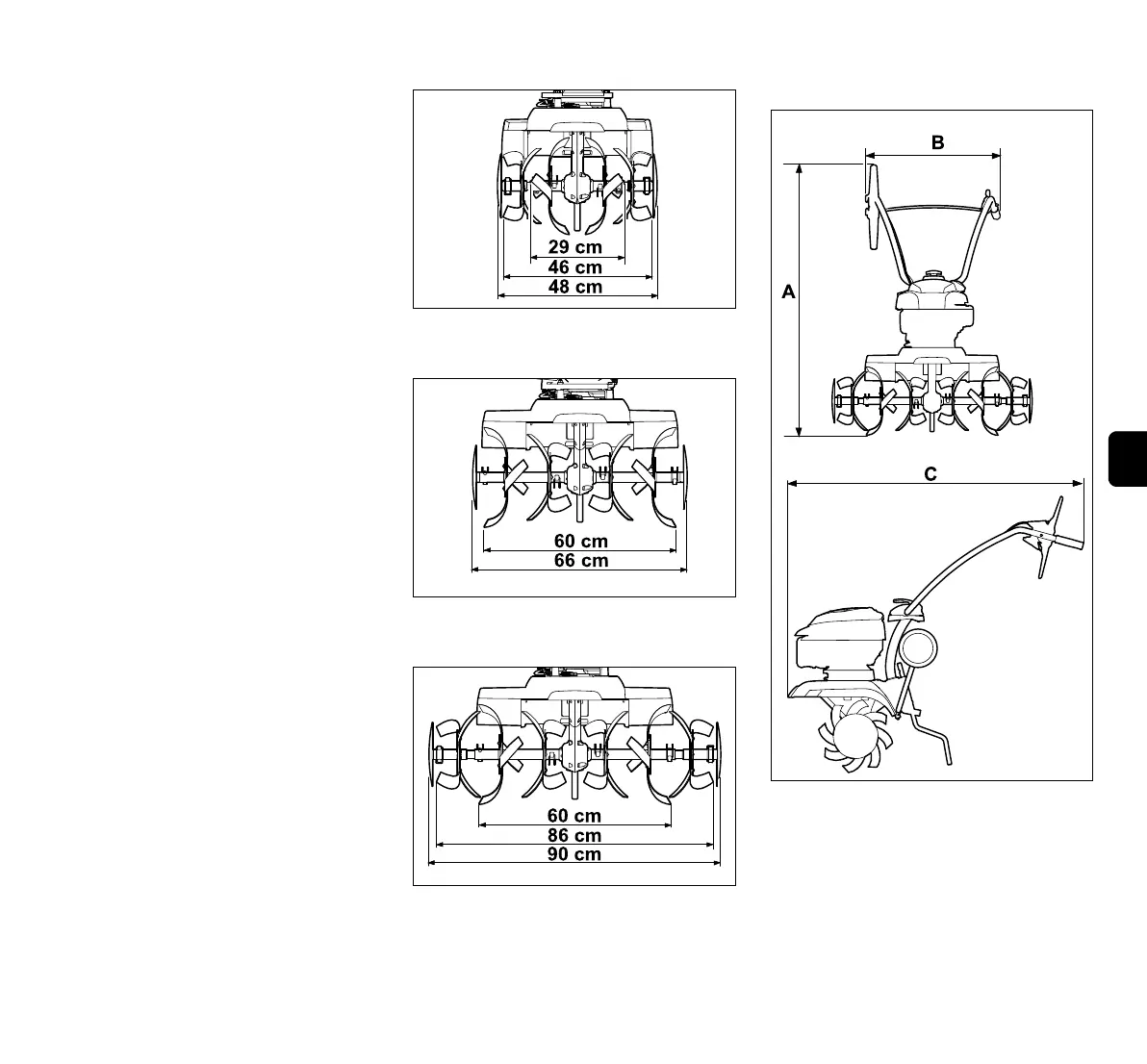 29 cm
46 cm
48 cm

60 cm
66 cm

60 cm
86 cm
90 cm

B
A

C