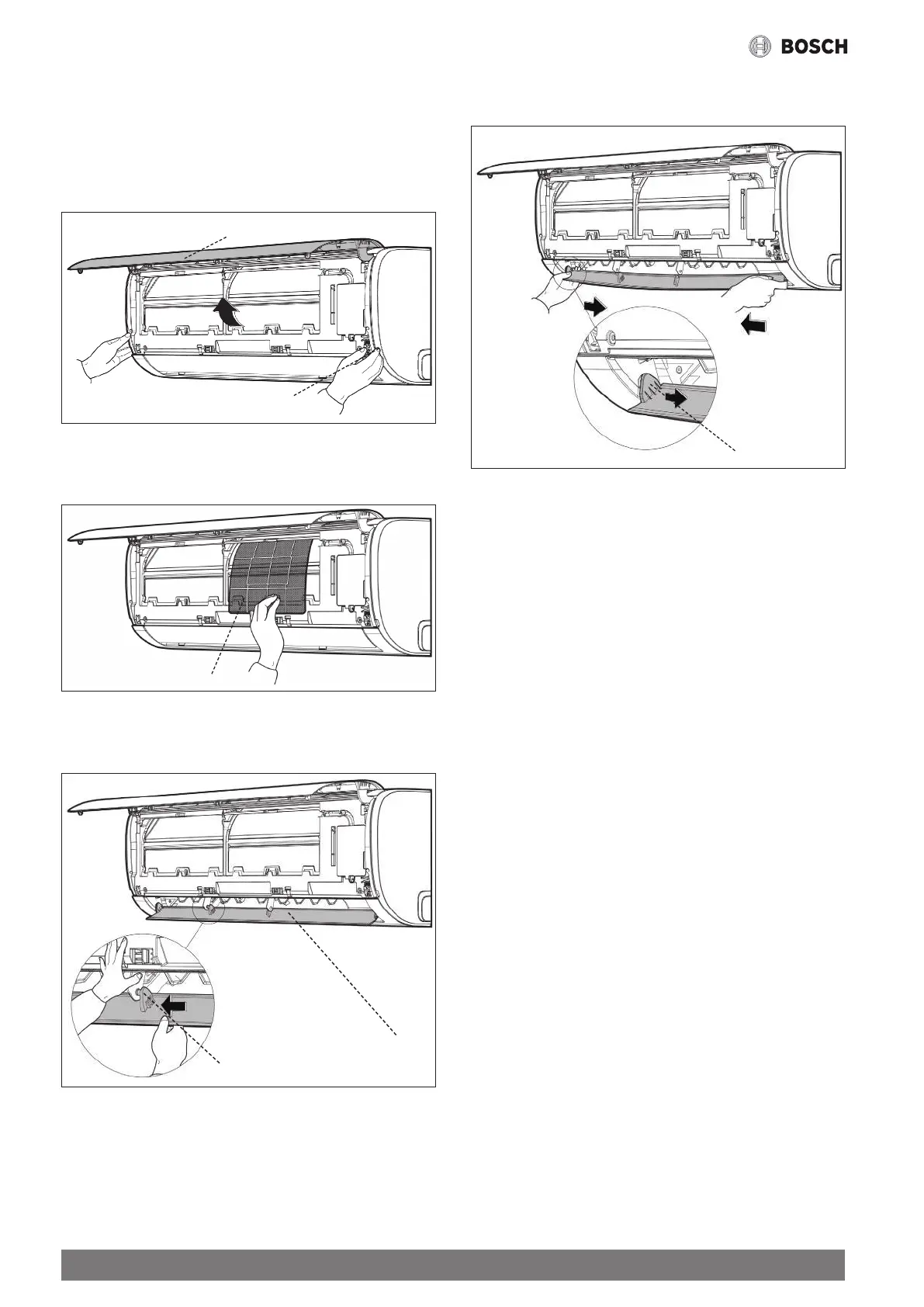 BOSCH