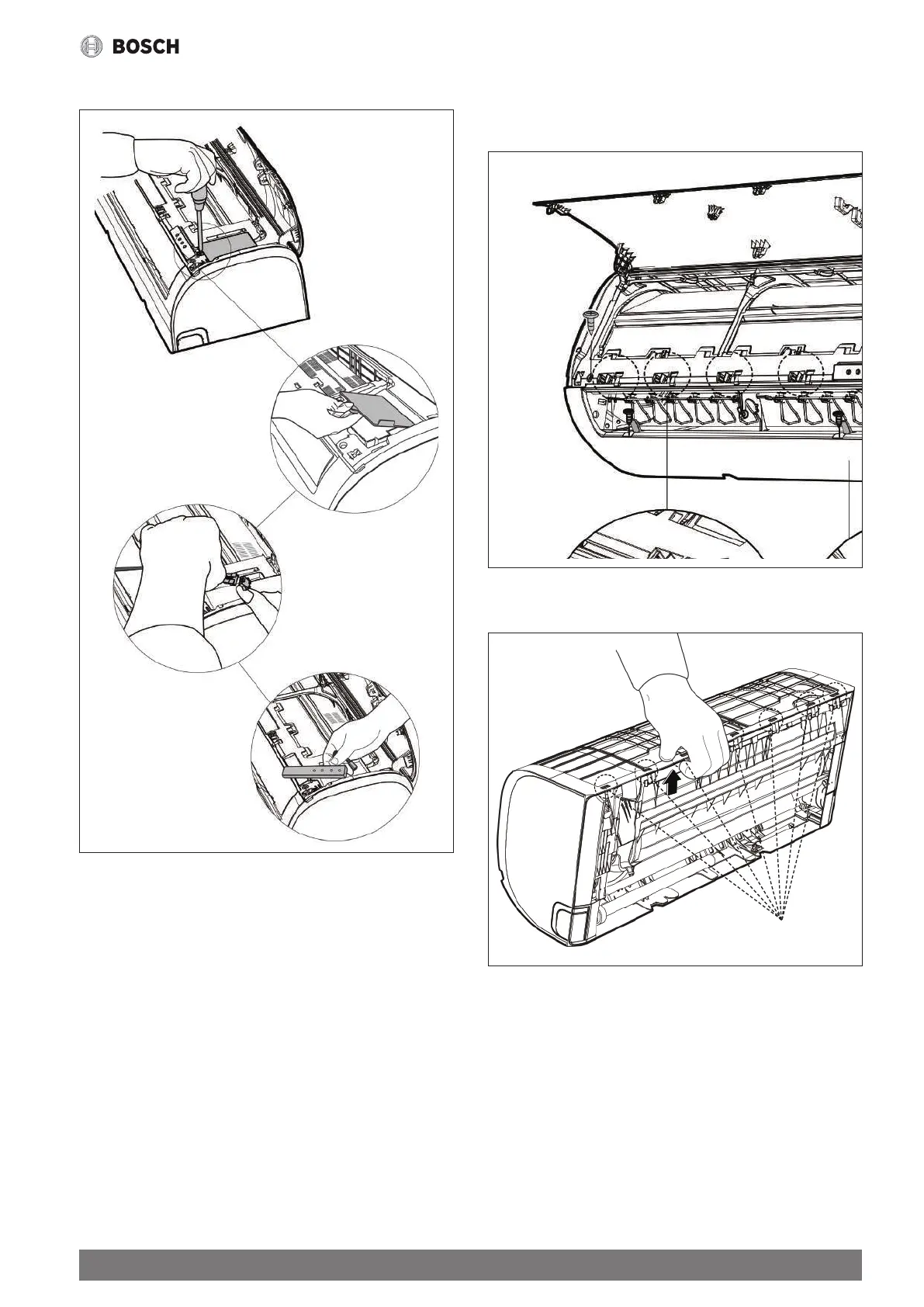 BOSCH