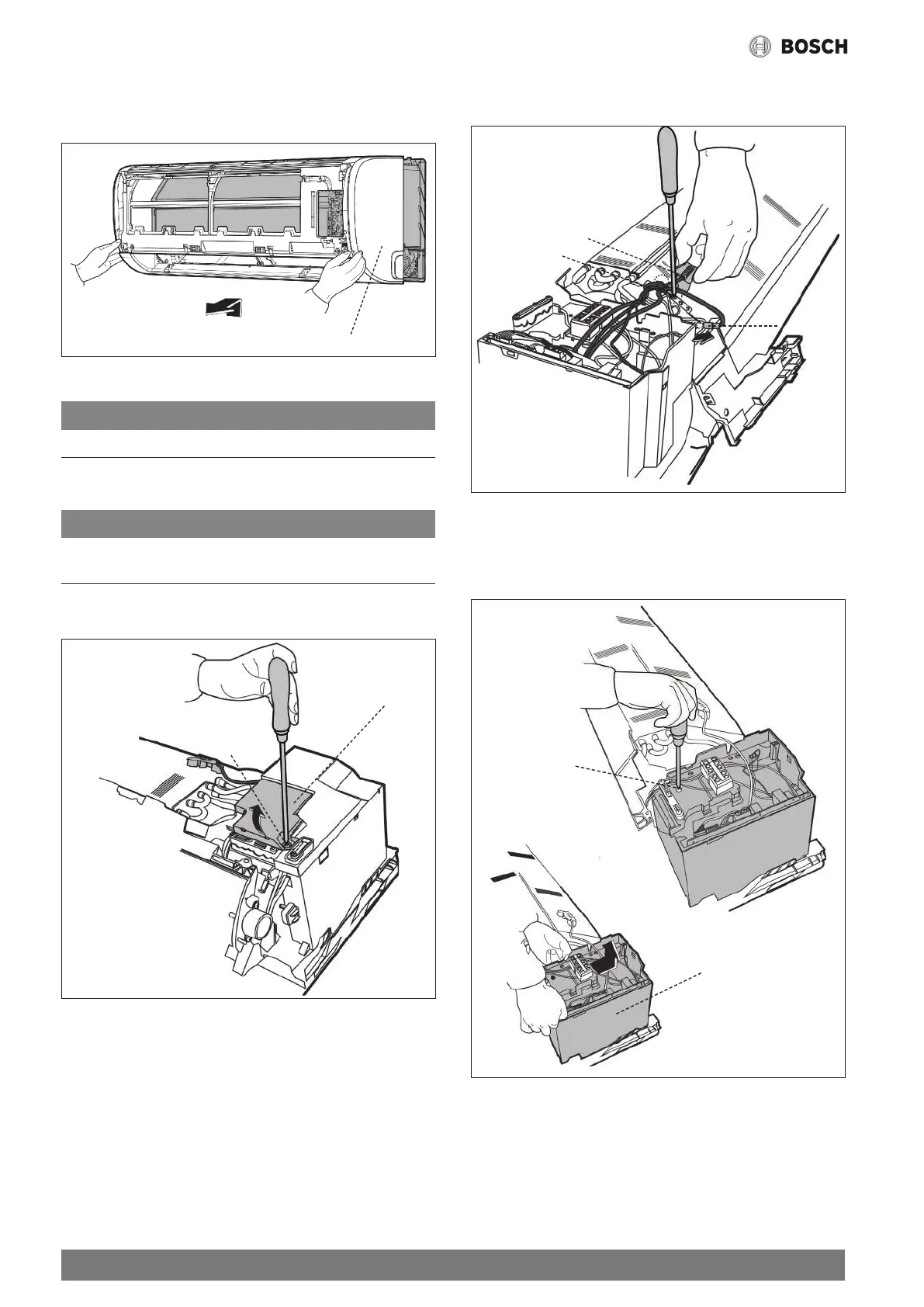 BOSCH