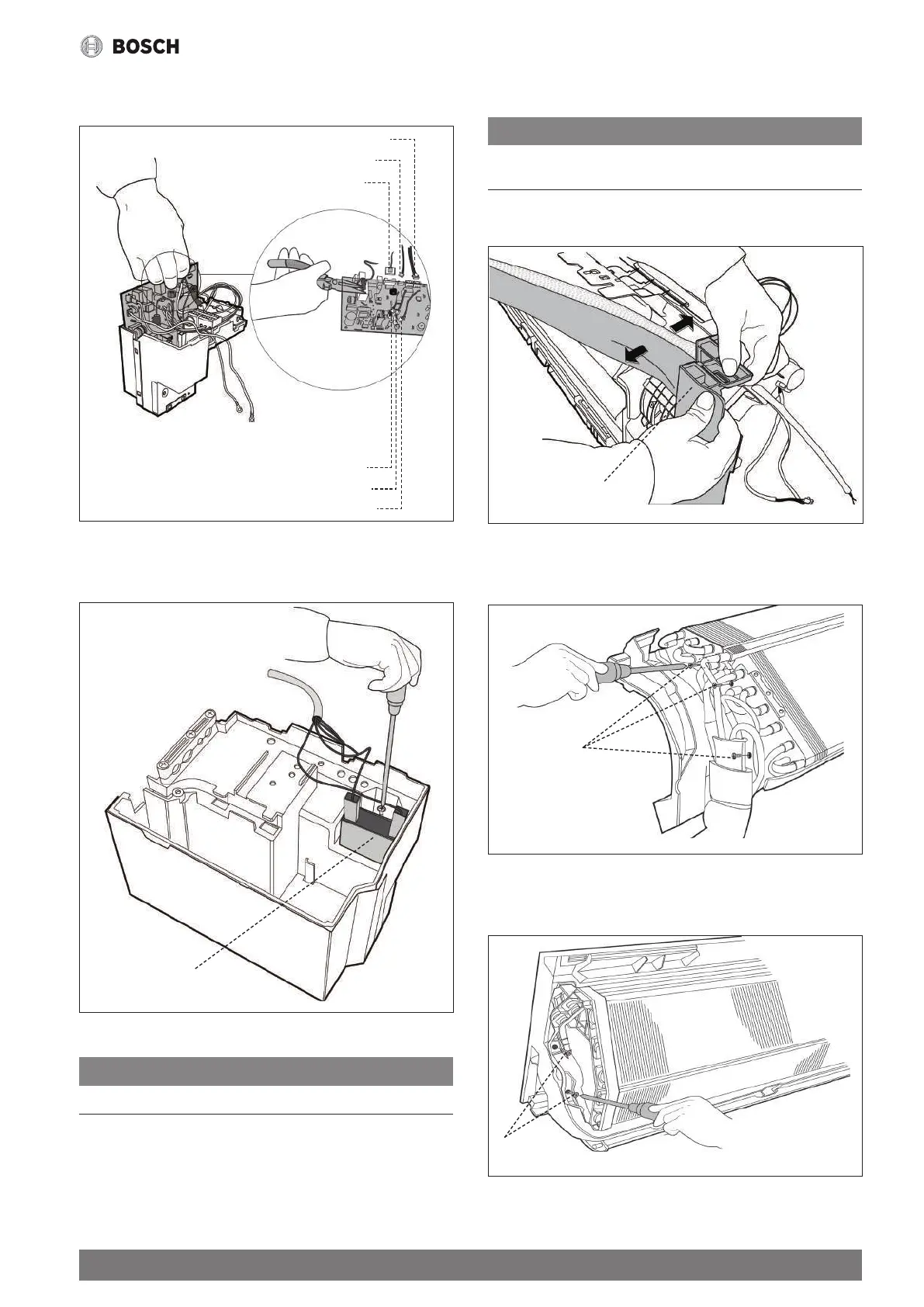 BOSCH