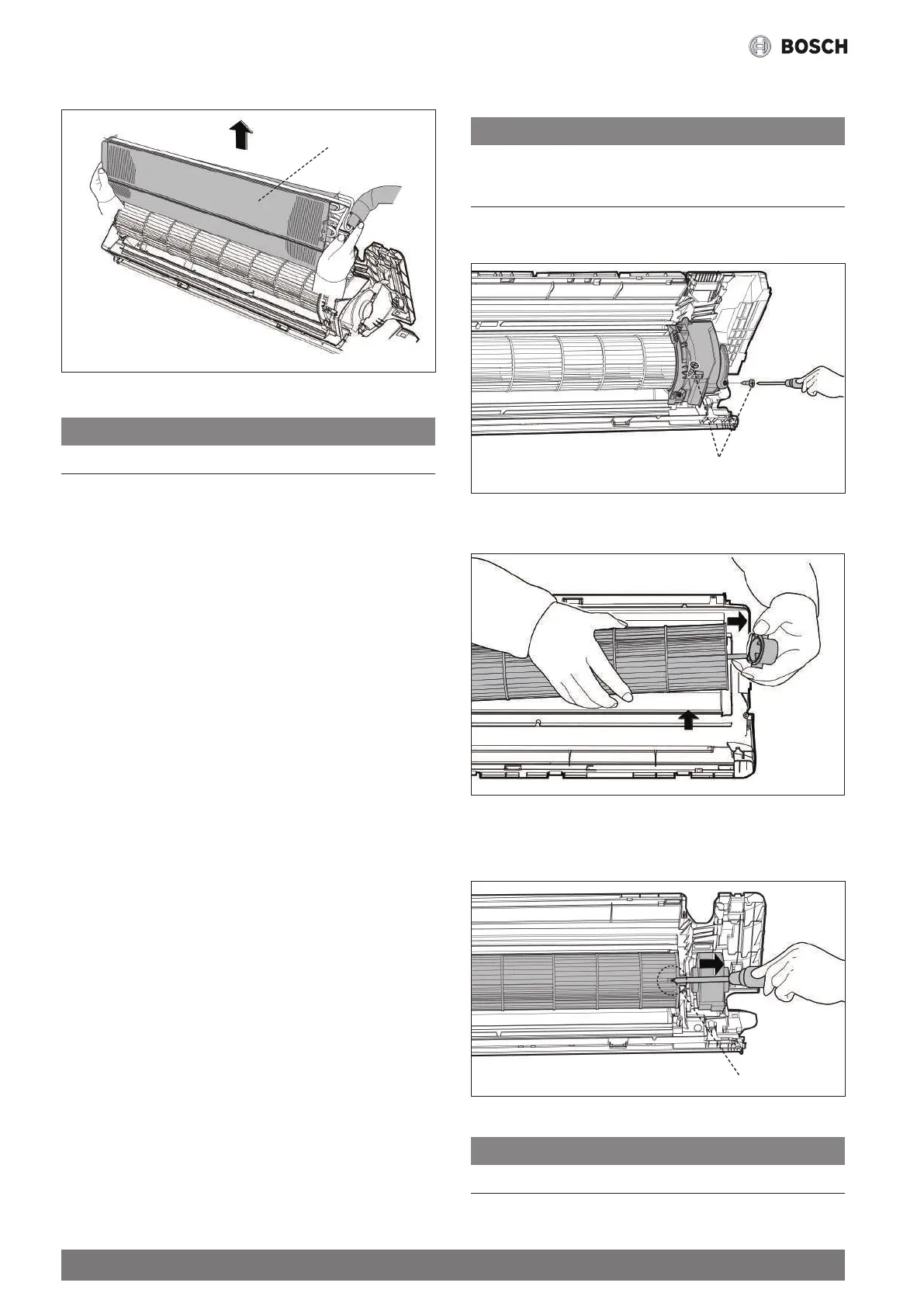 BOSCH