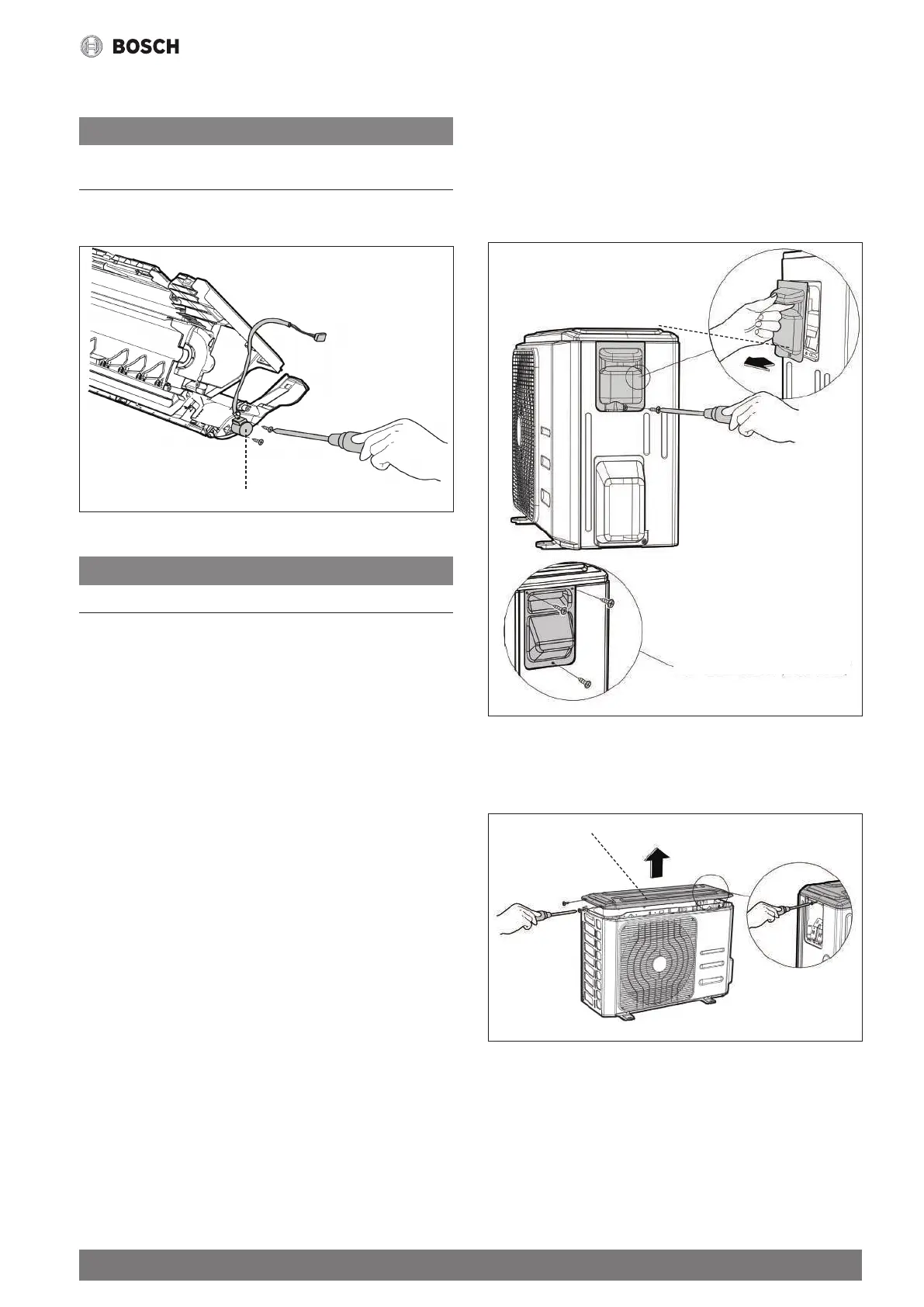 BOSCH