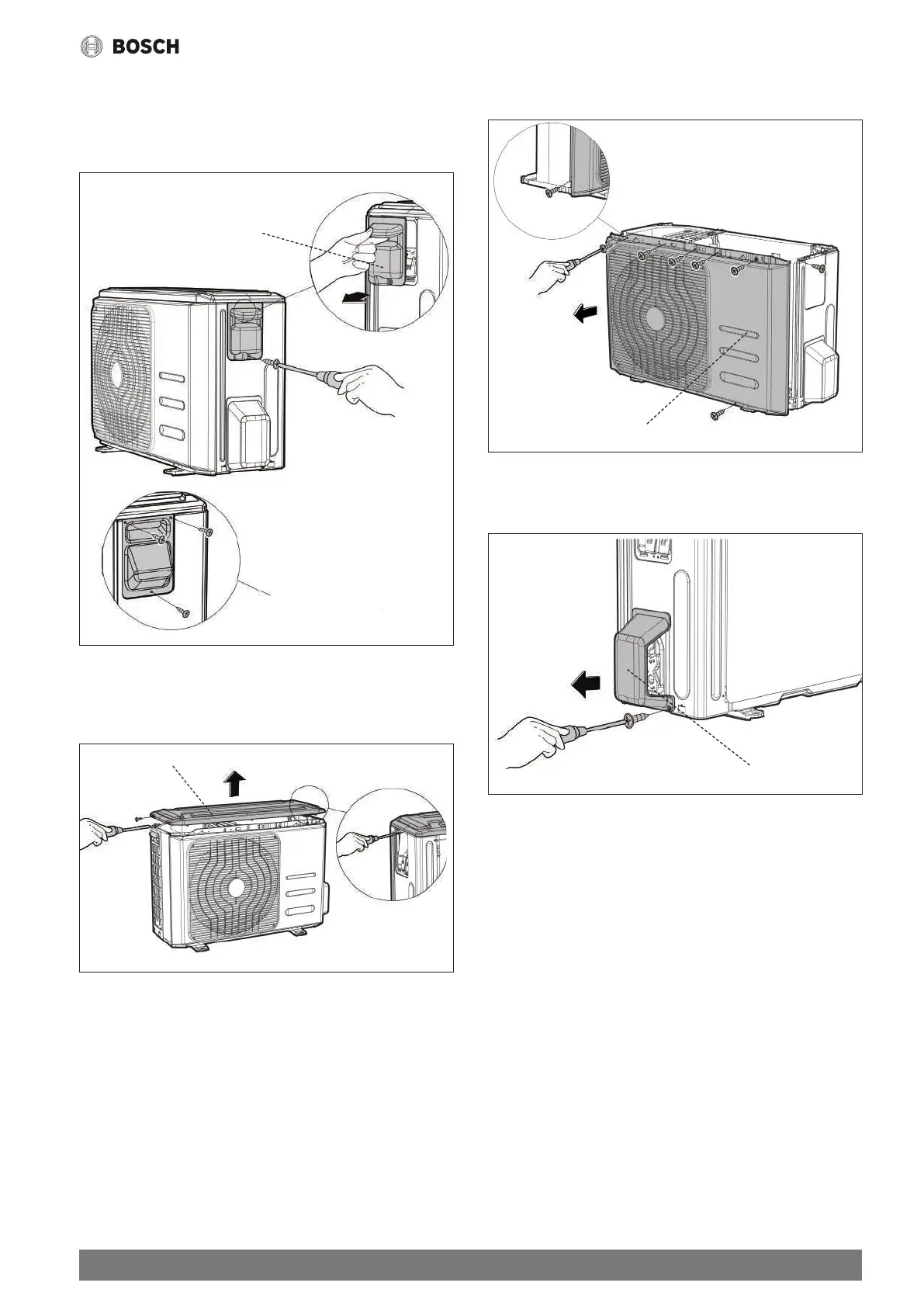 BOSCH