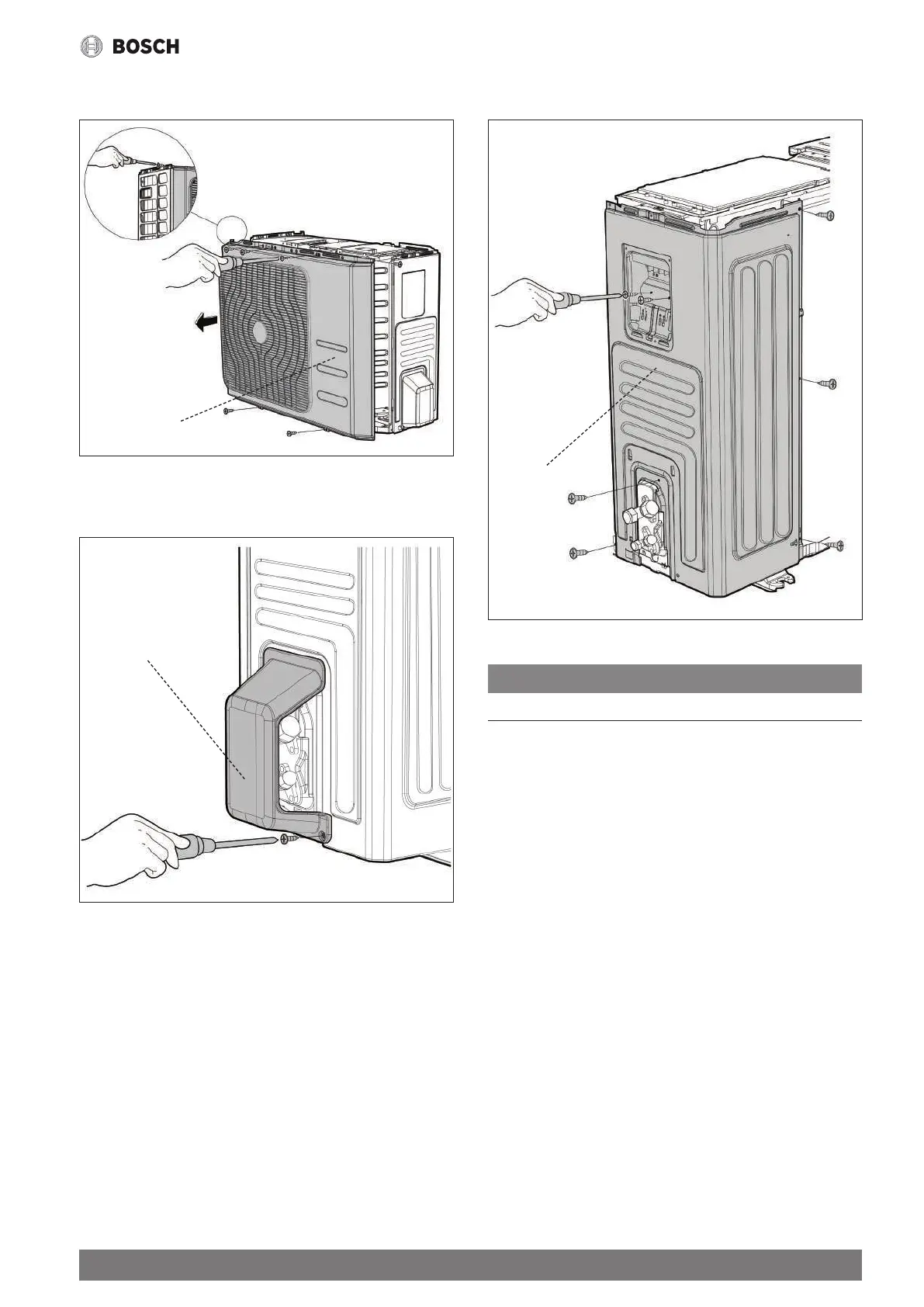 BOSCH