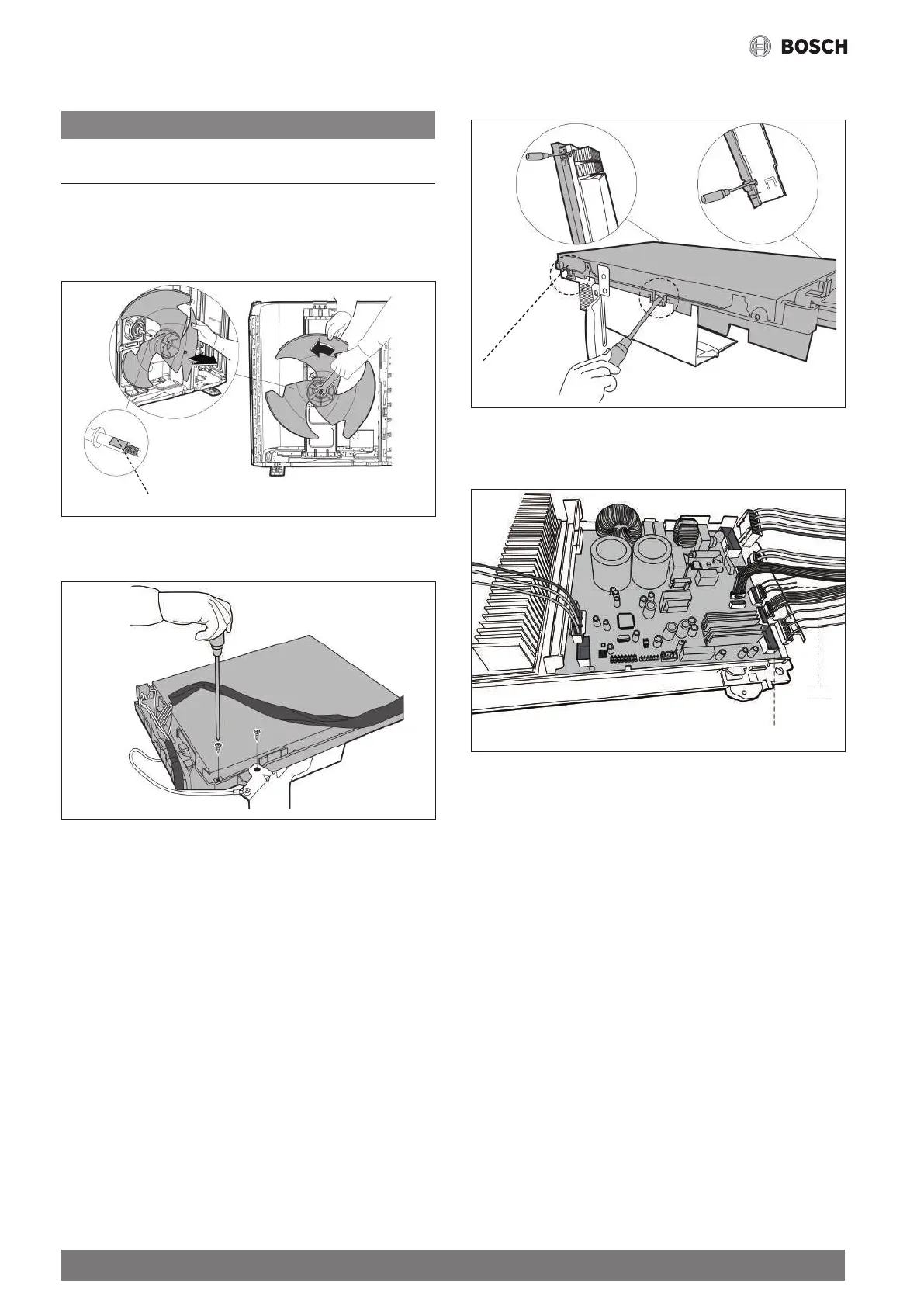 BOSCH