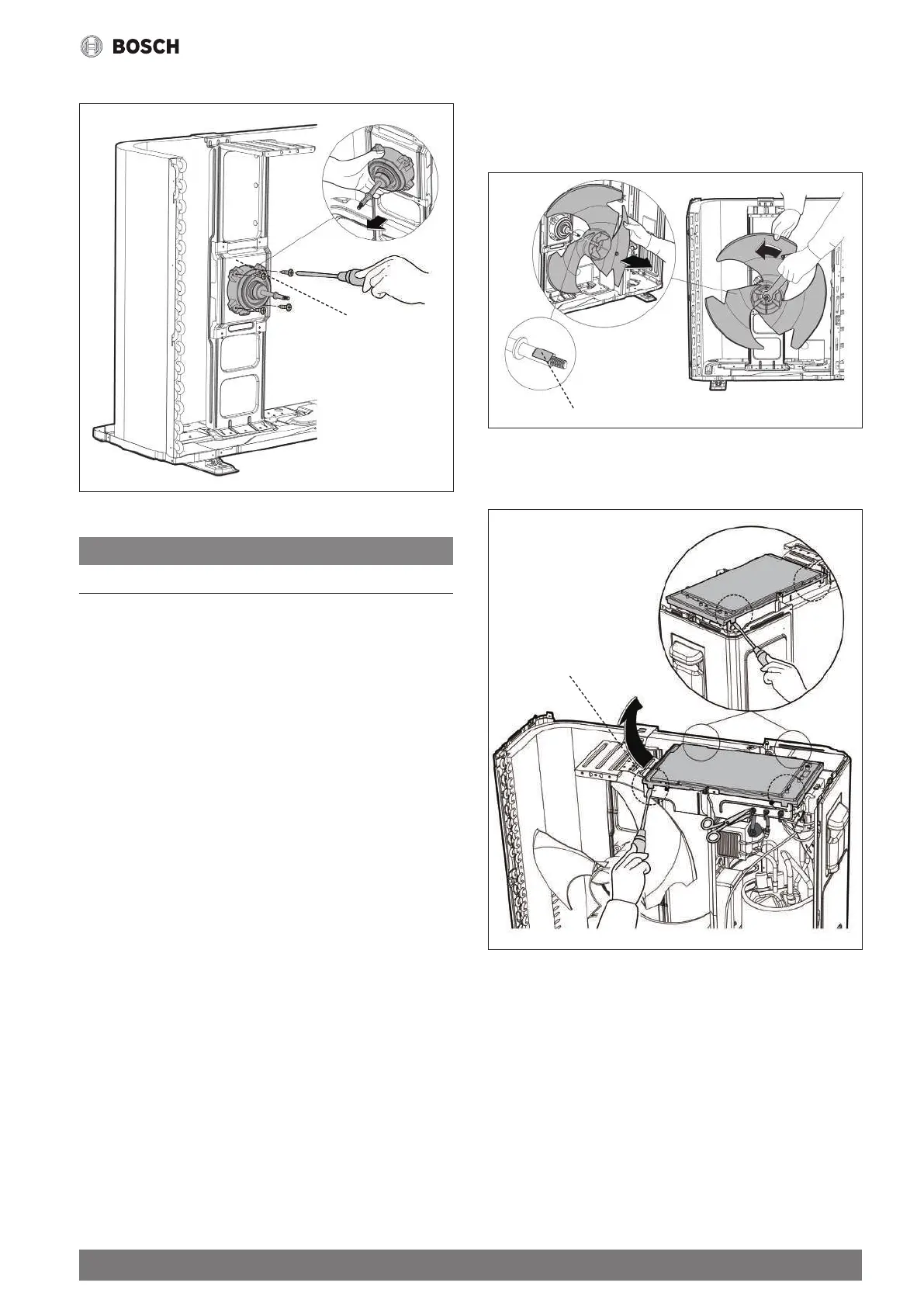 BOSCH