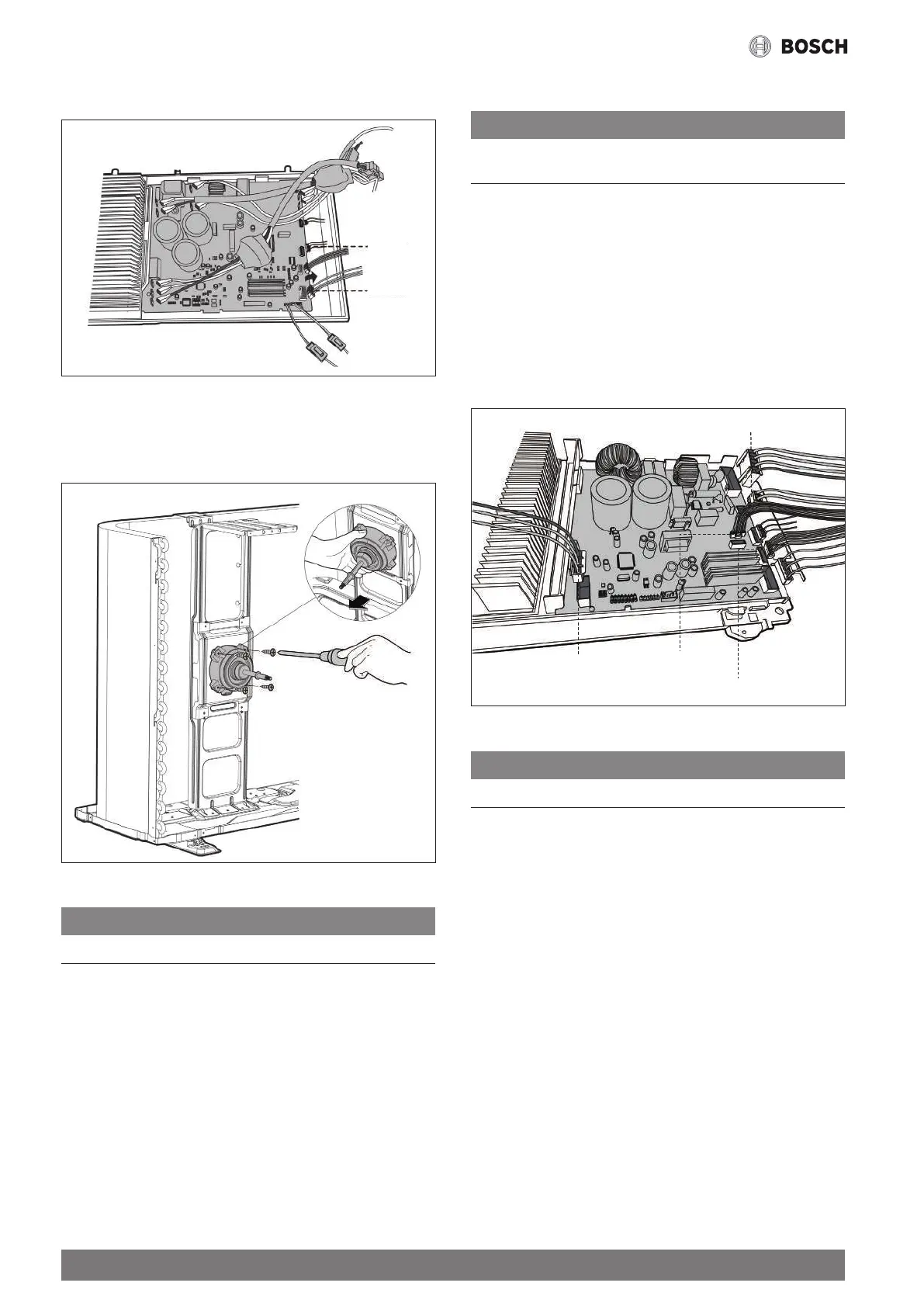 BOSCH