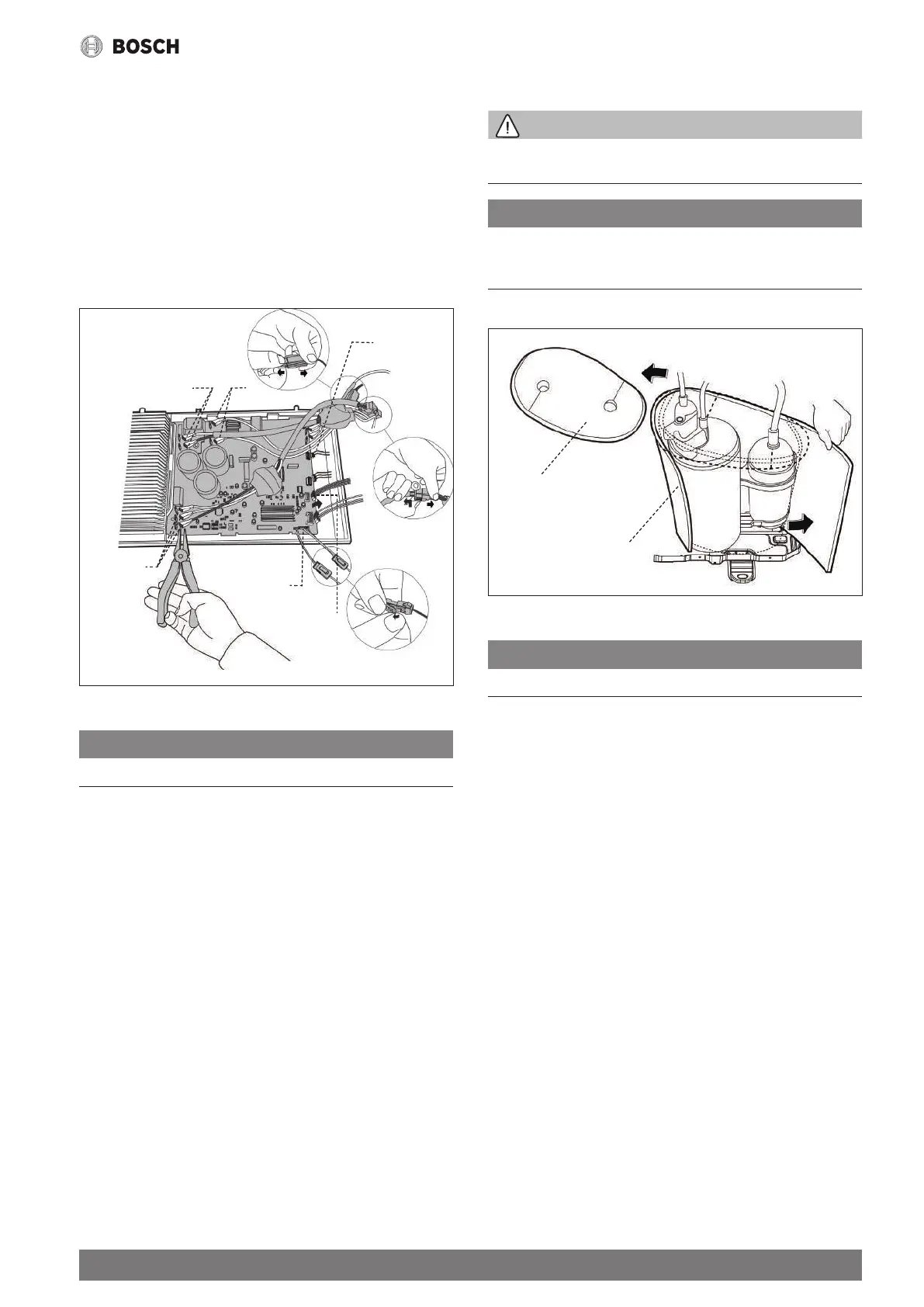 BOSCH