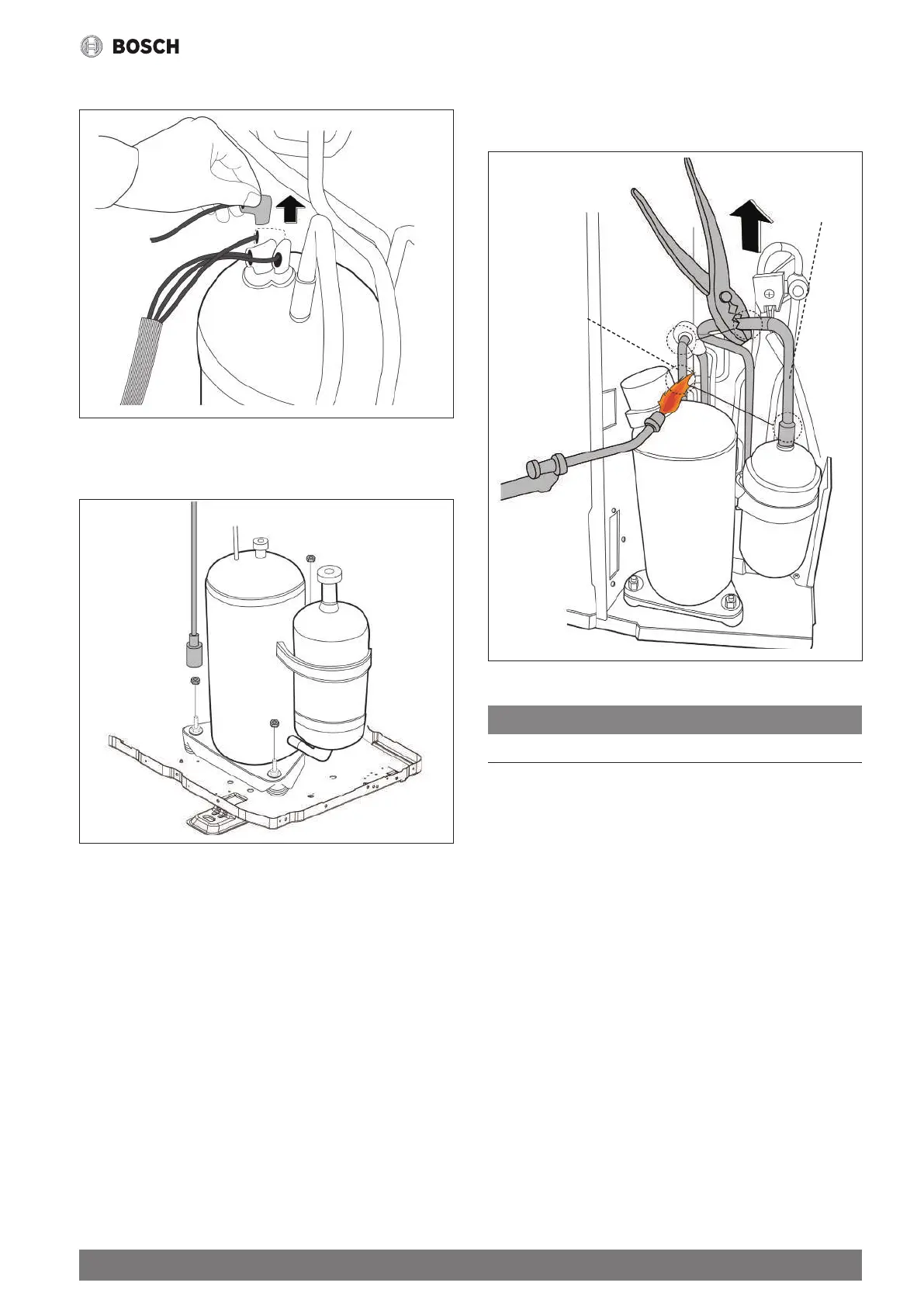 BOSCH