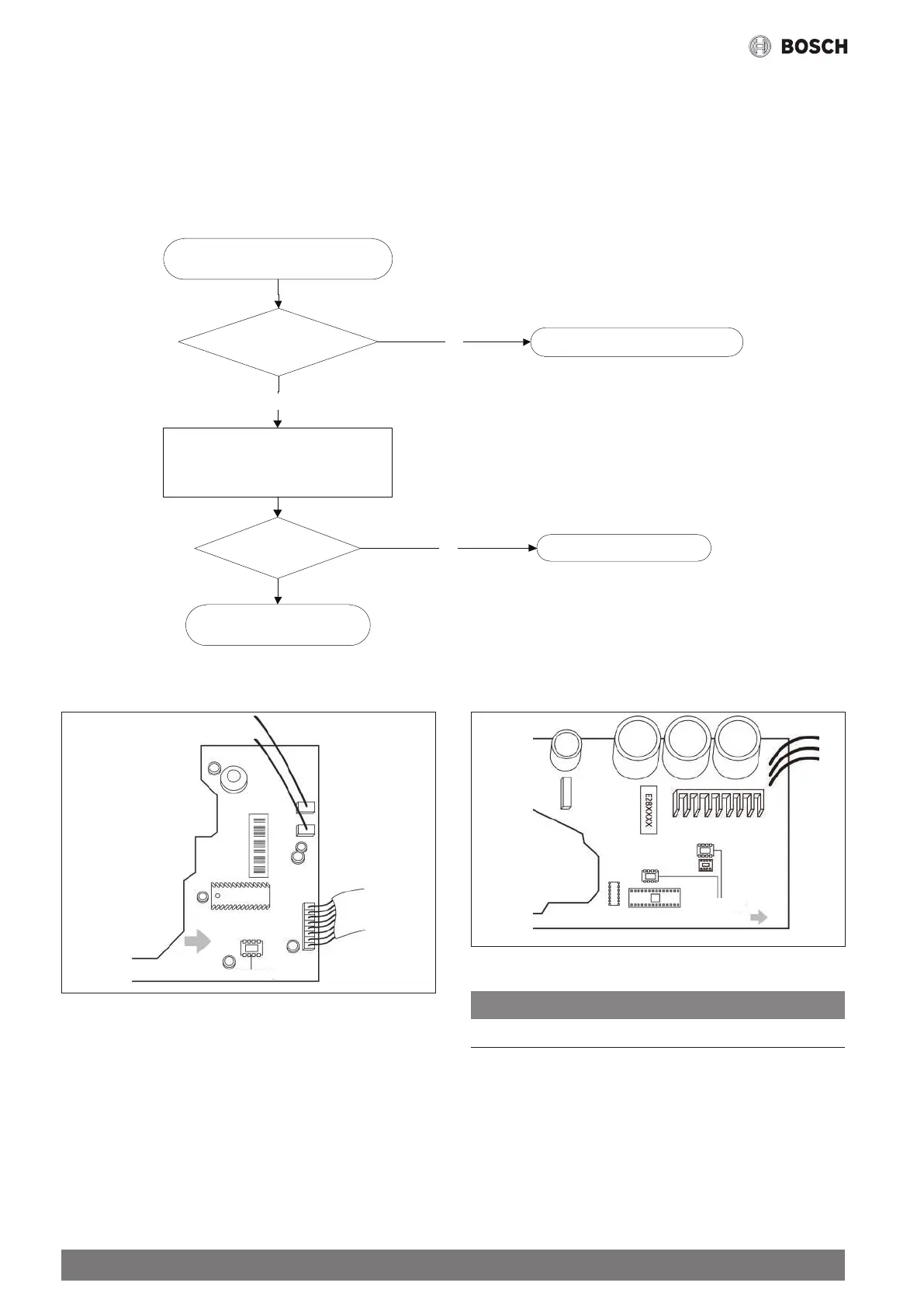 BOSCH

EZ8XXXXX