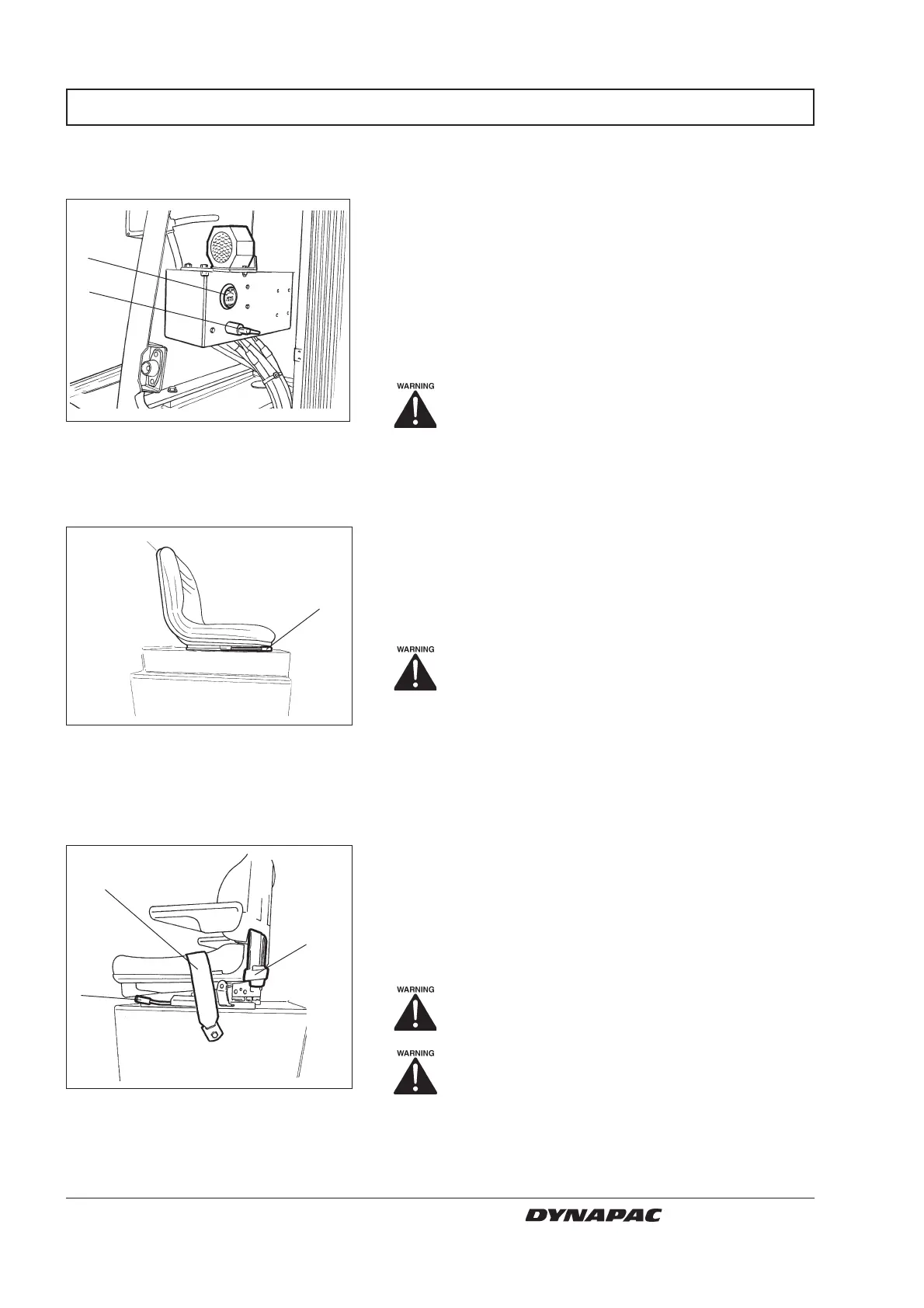 WARNING

WARNING

WARNING

WARNING

DYNAPAC