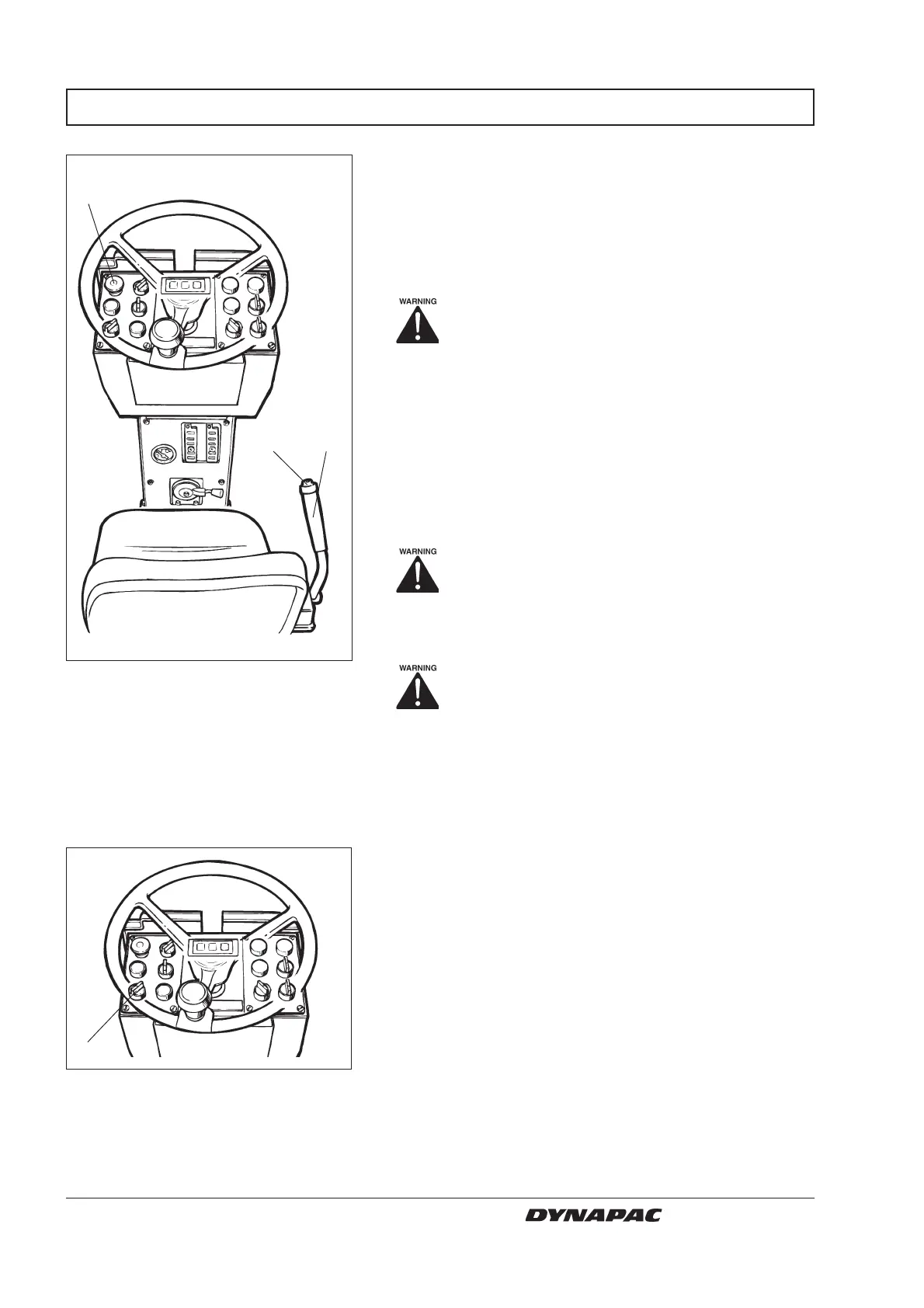 WARNING

WARNING

WARNING

DYNAPAC