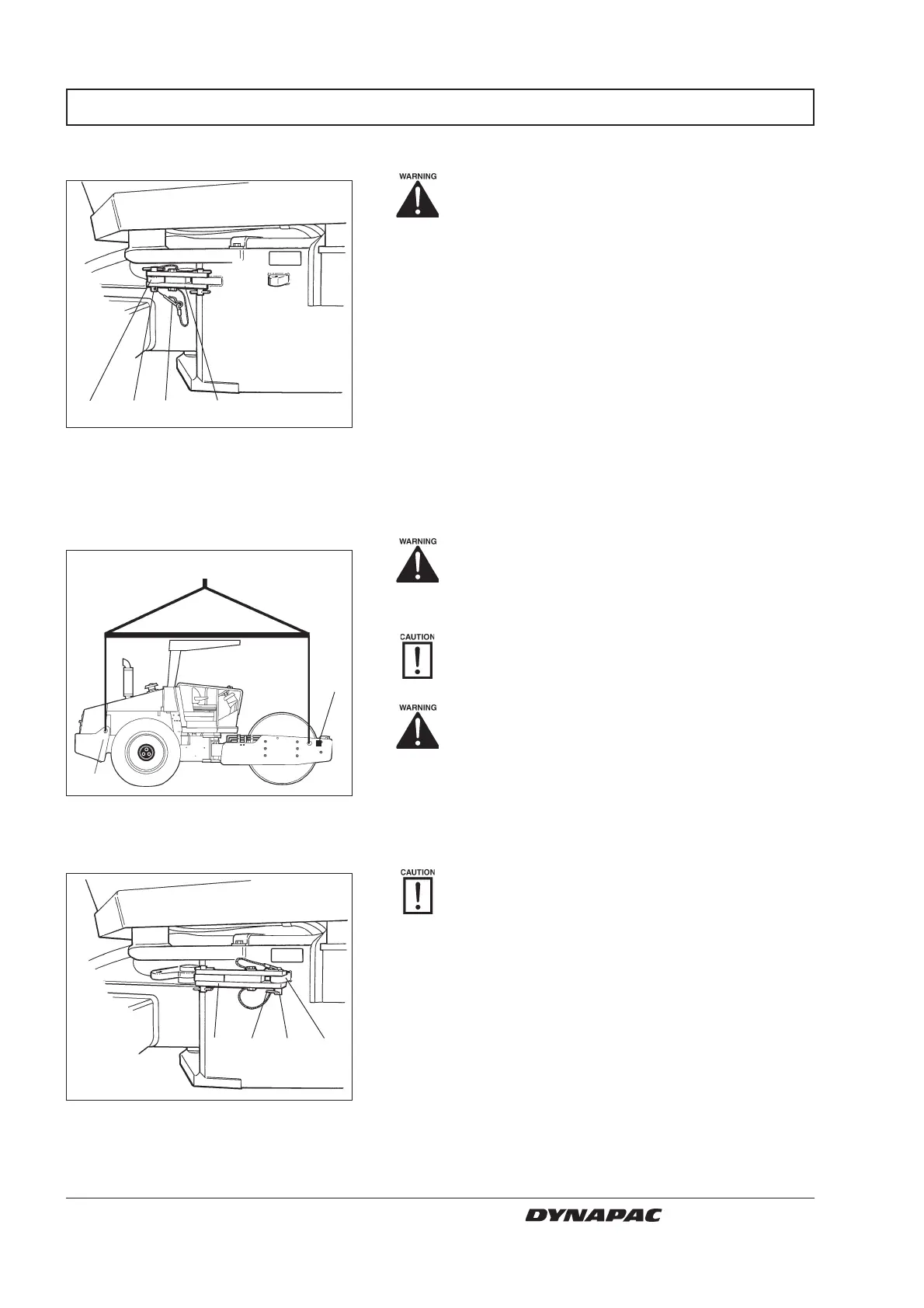 WARNING

WARNING

CAUTION

WARNING

CAUTION

DYNAPAC