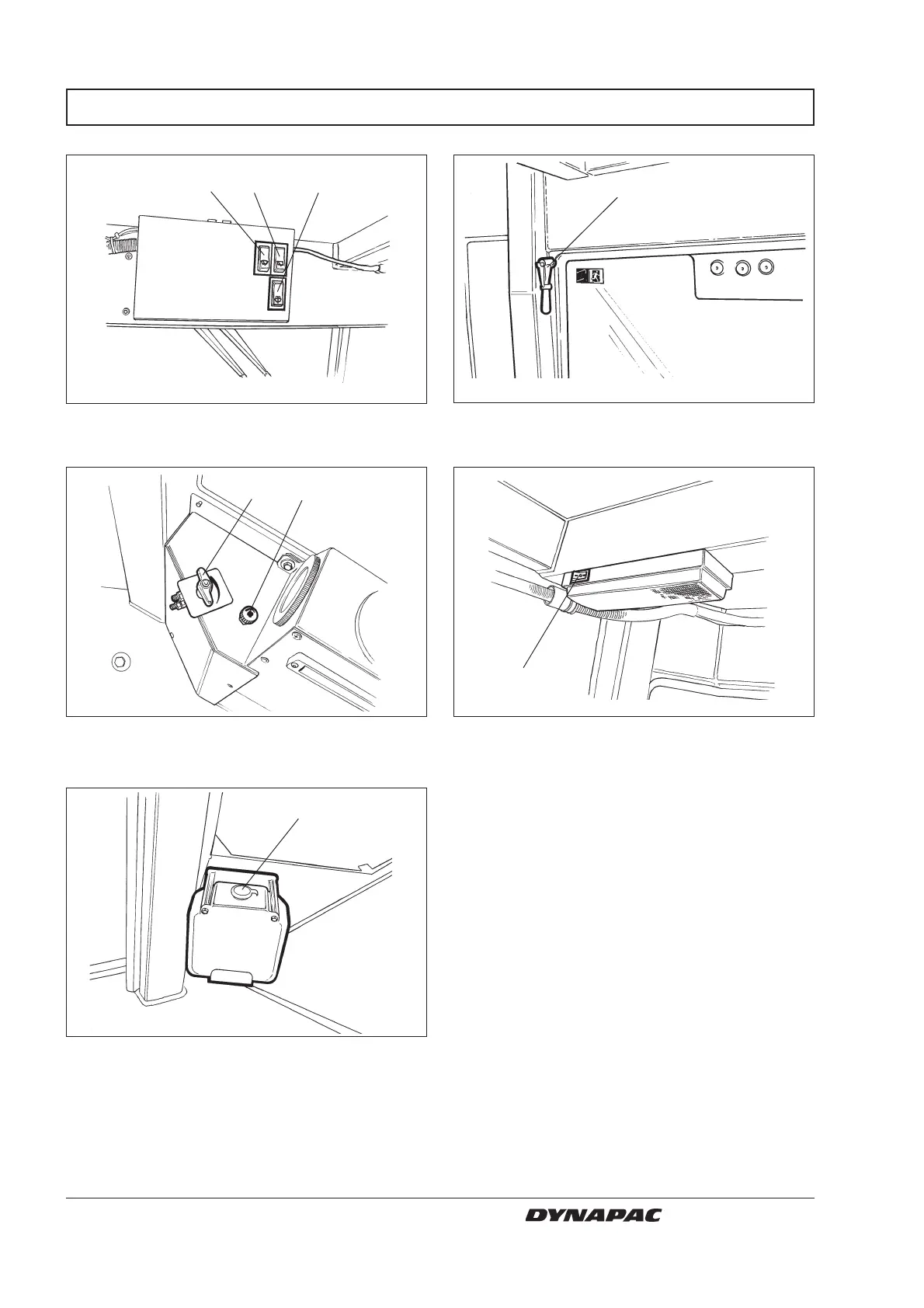 DYNAPAC