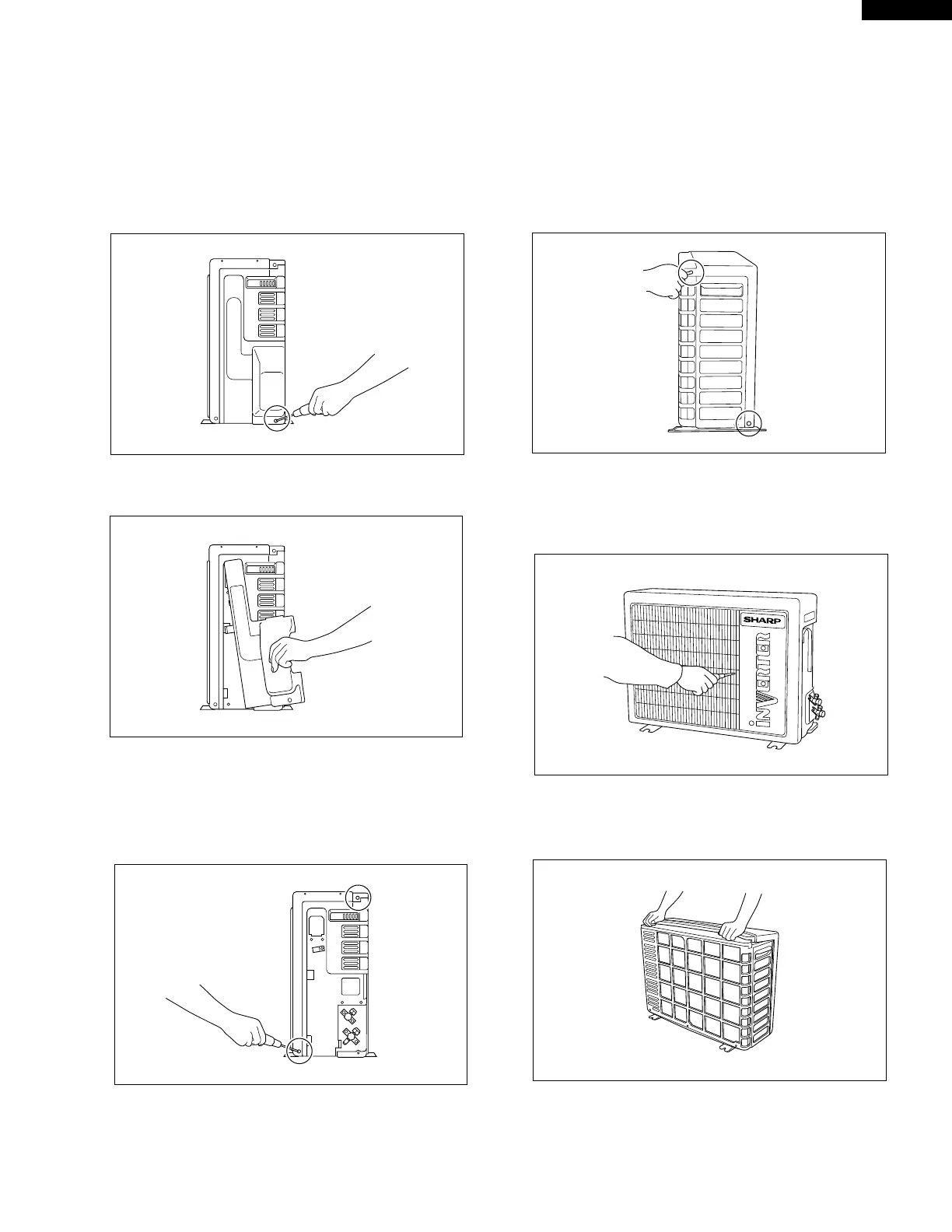 SHARP

INVERTER