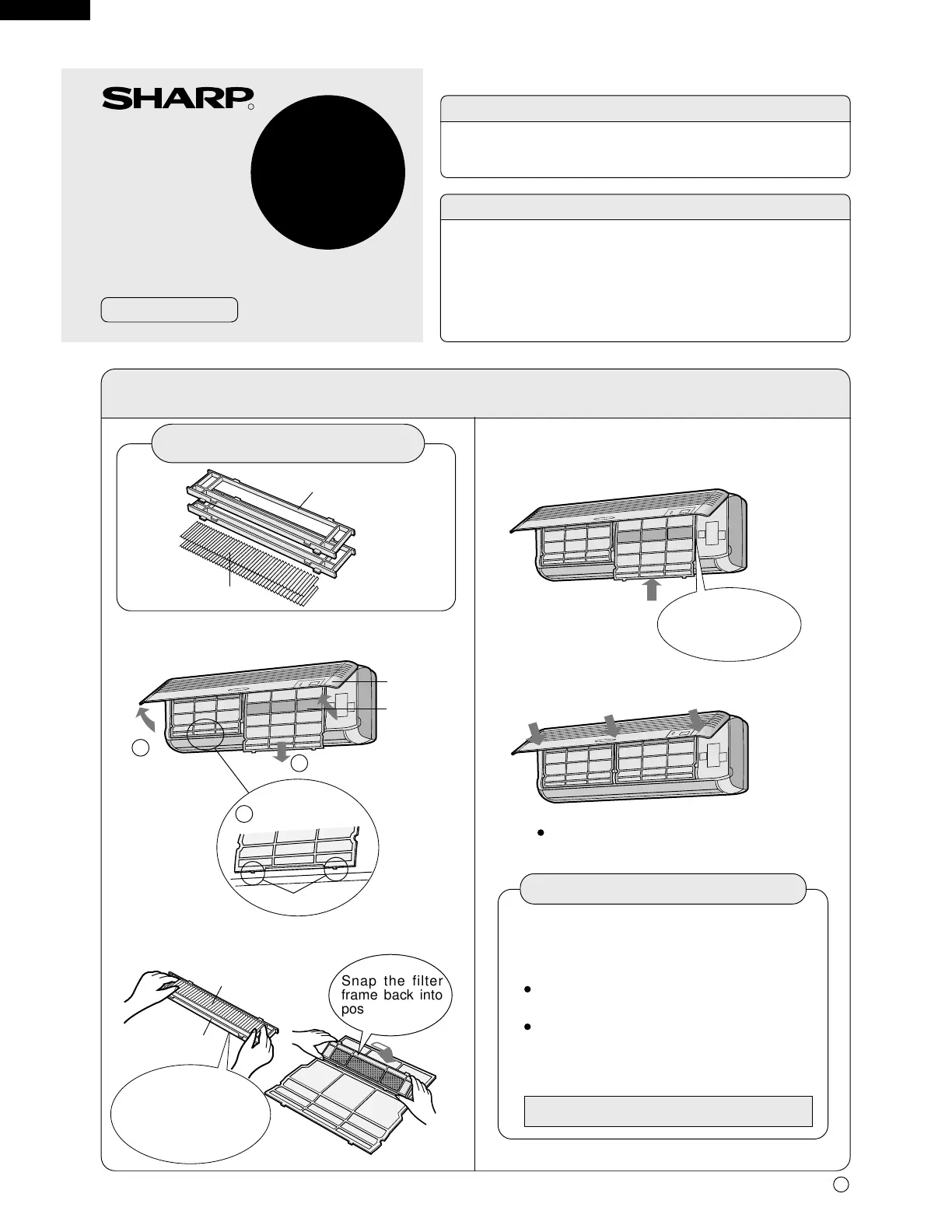 SHARP

Snap the filter frame back into pos