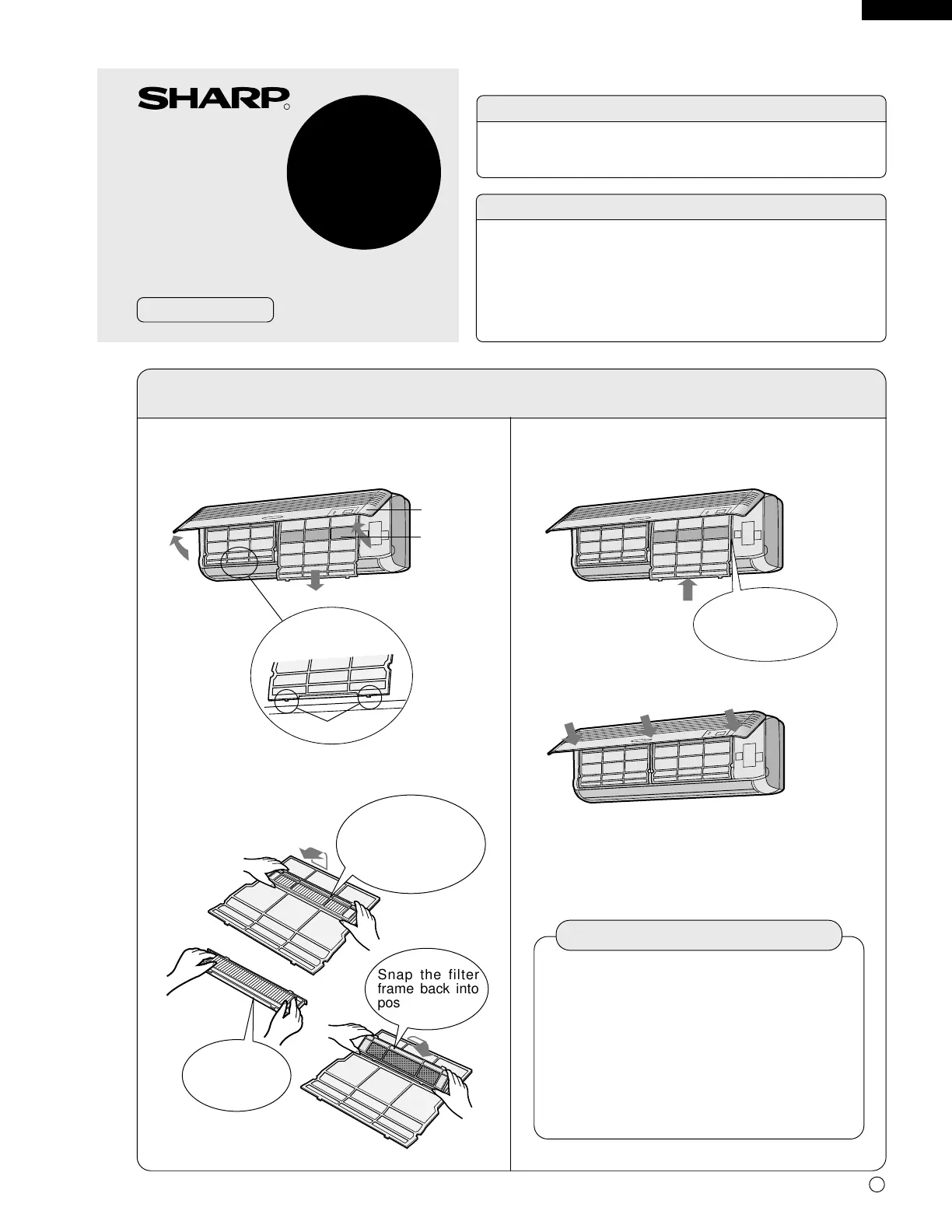 SHARP

Snap the filter frame back into pos