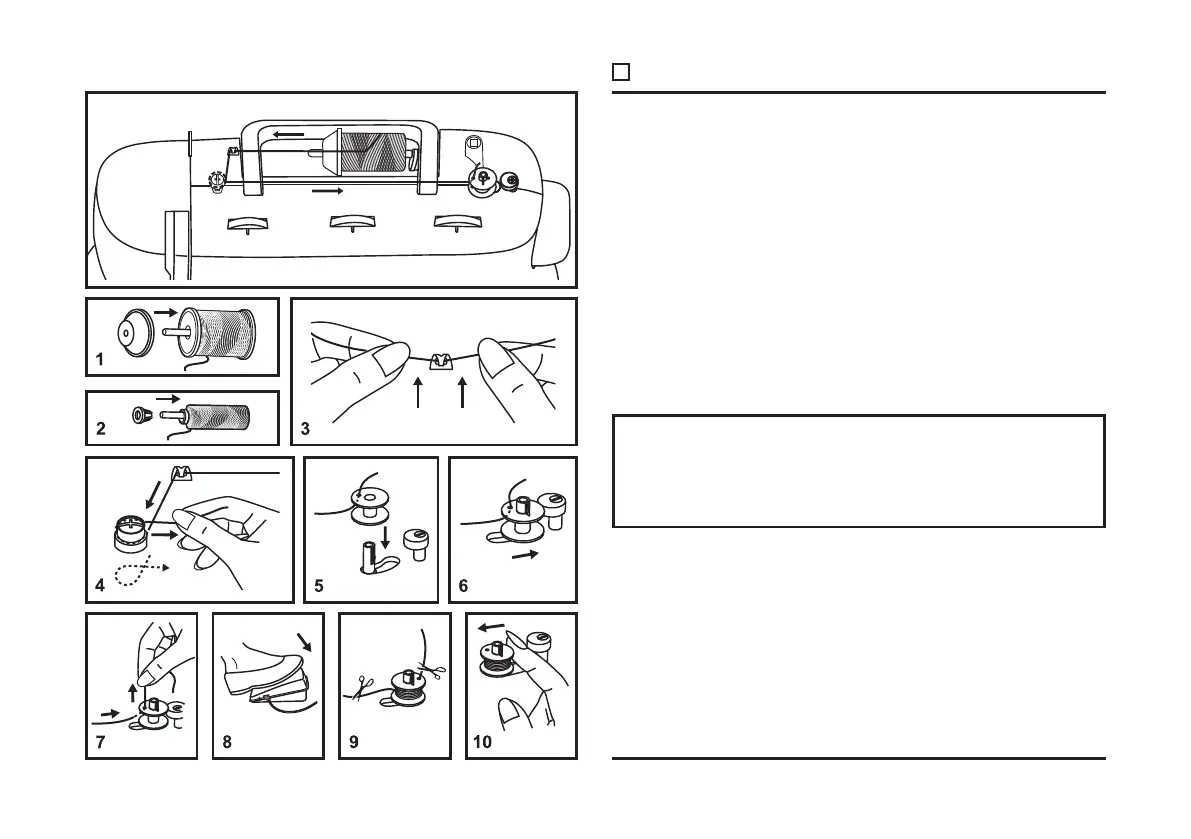 1

2

3

4

5

6

7

8

9

10