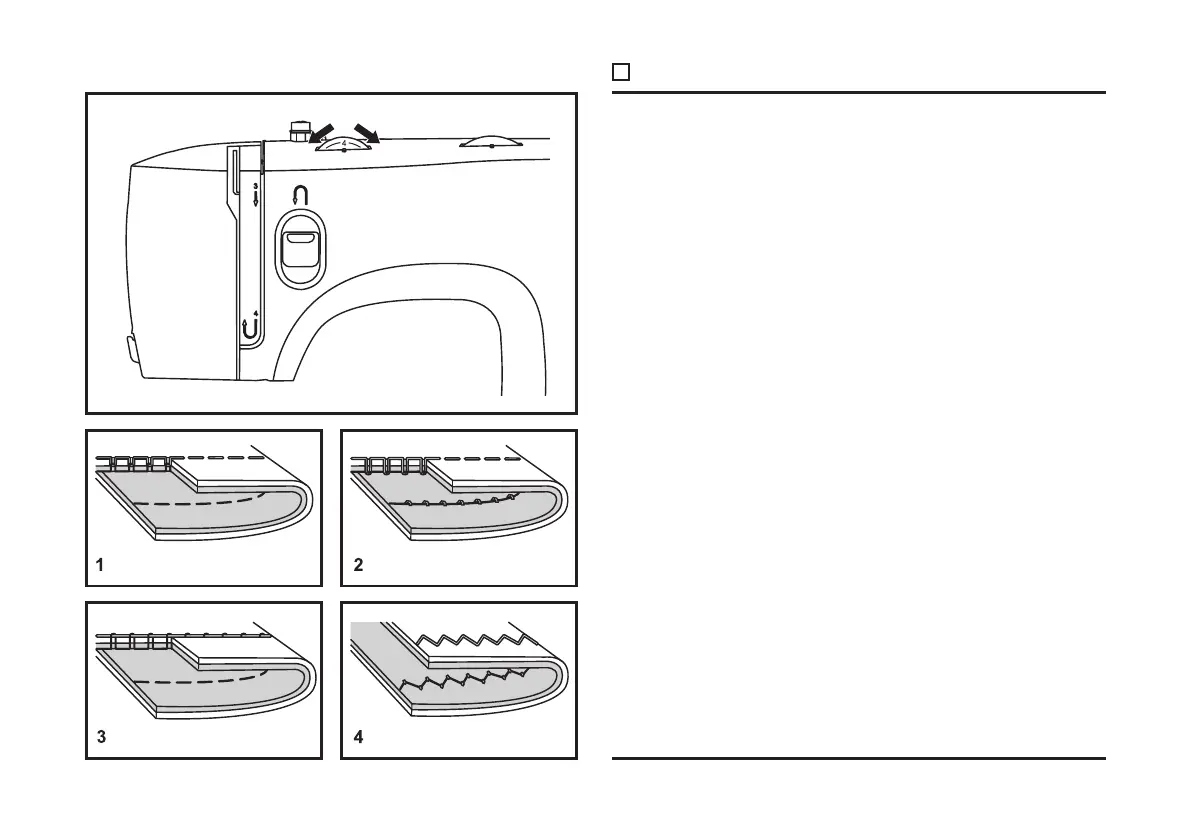 4

3

4

1

2

3

4