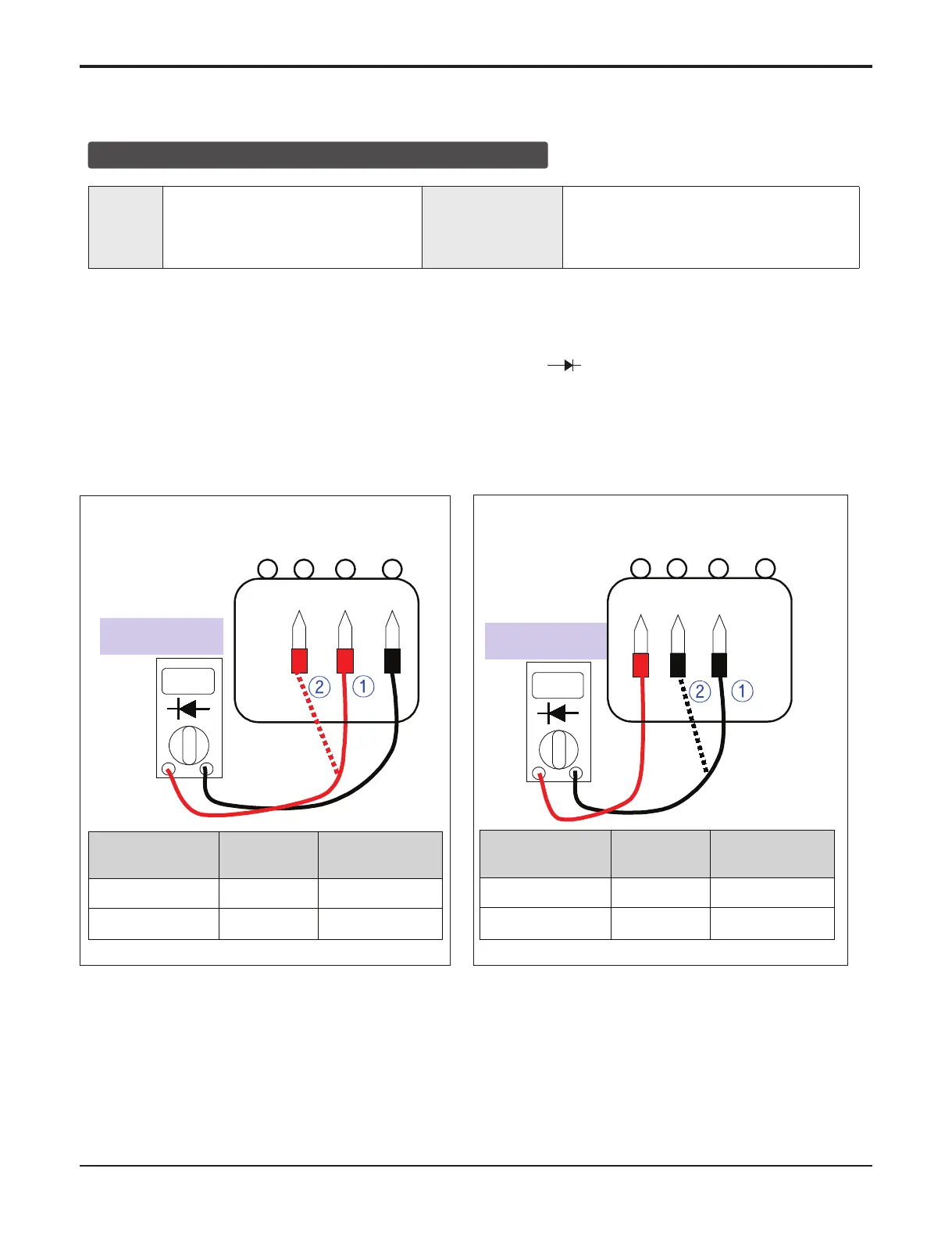 2
1
2
1