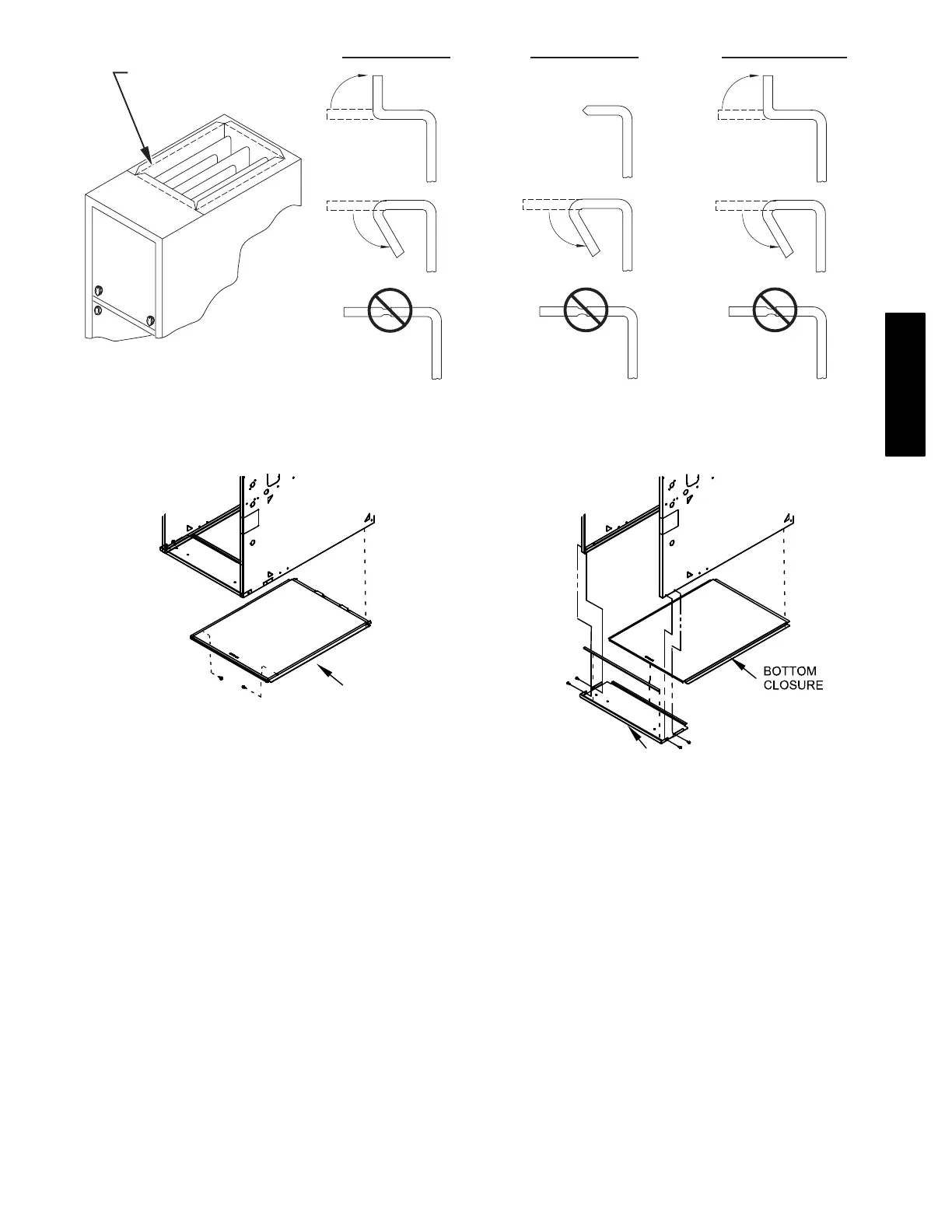 BOTTOM
CLOSURE