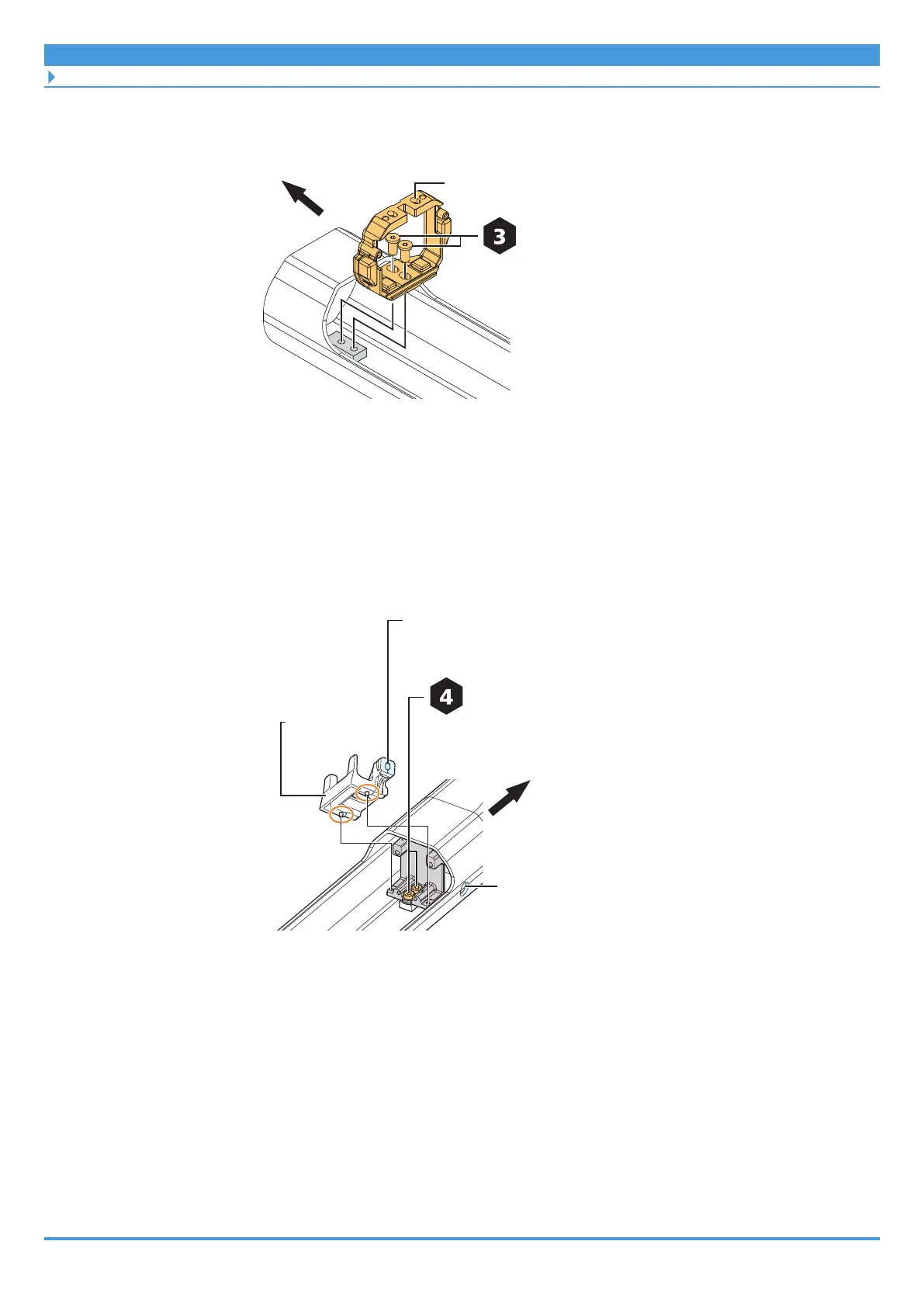 3

4