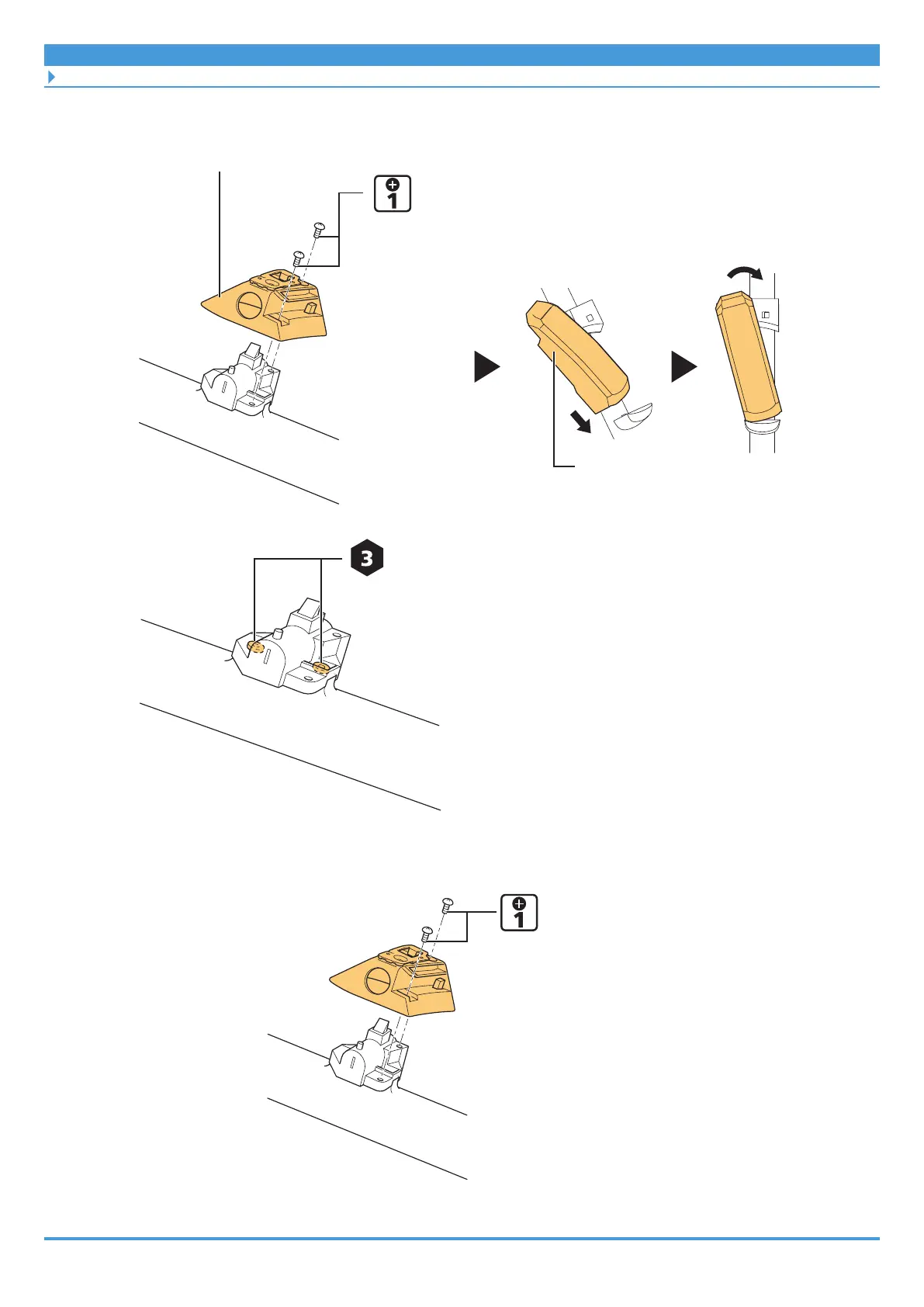 1

3

1