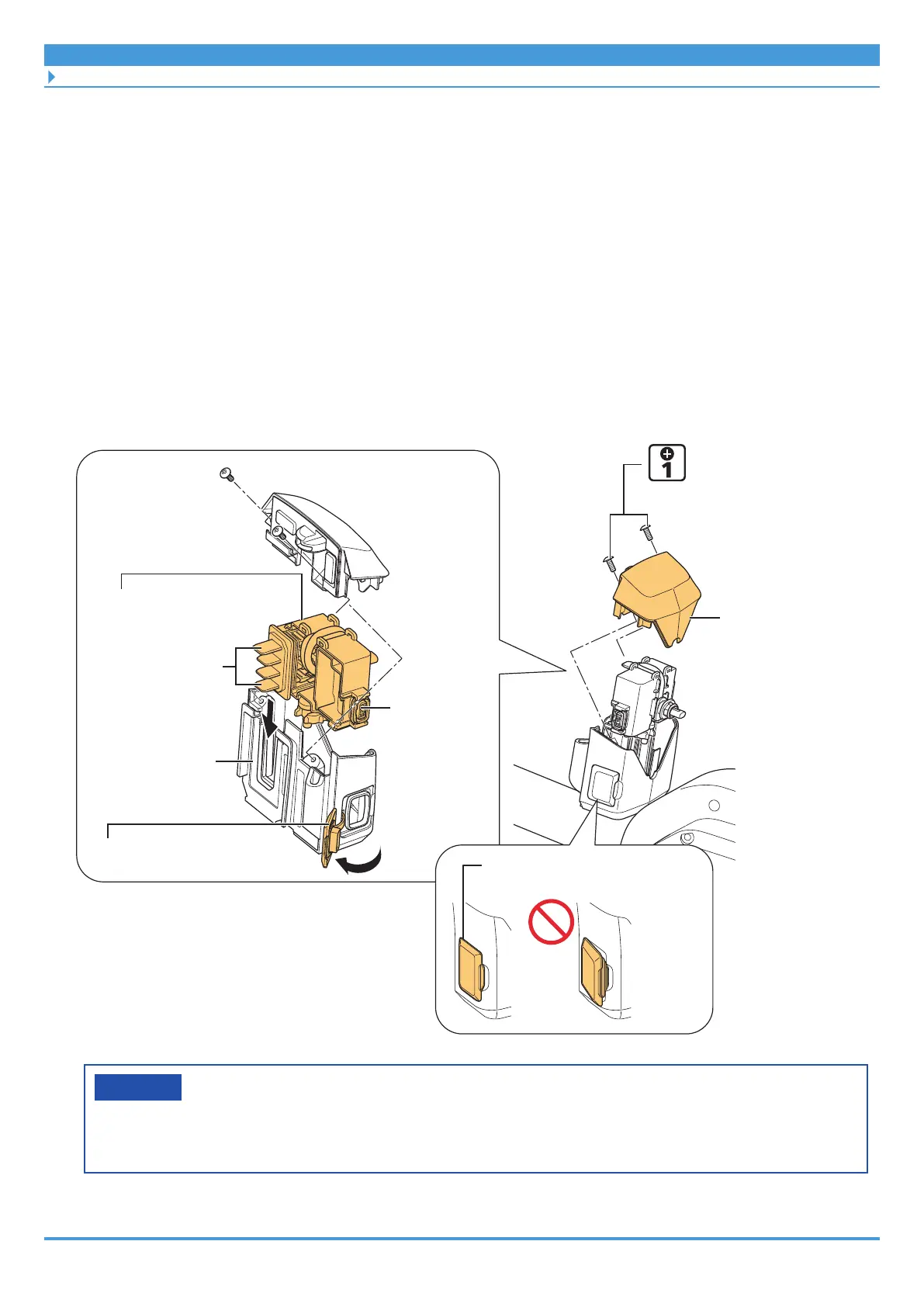 1