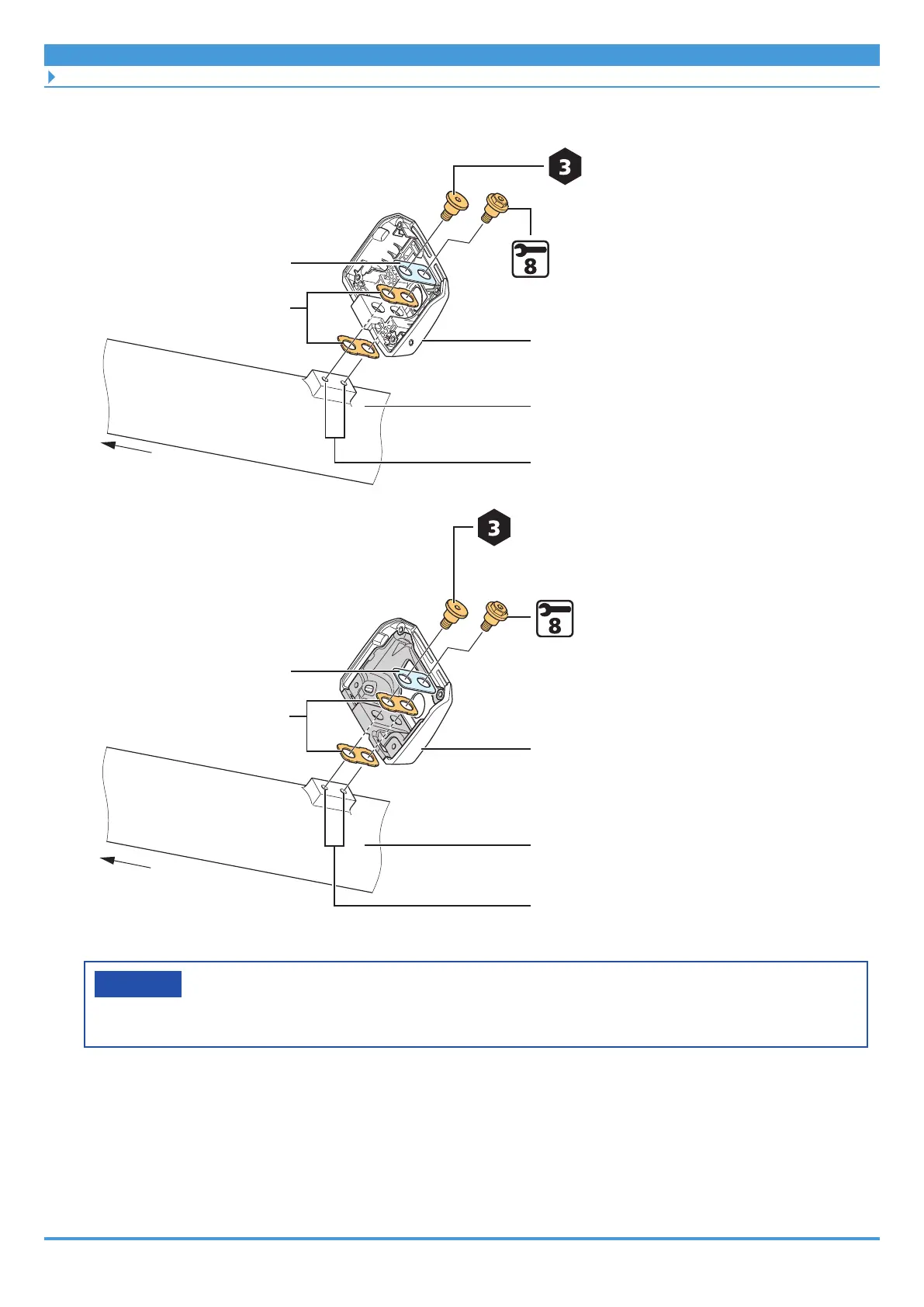 3

8

3

8