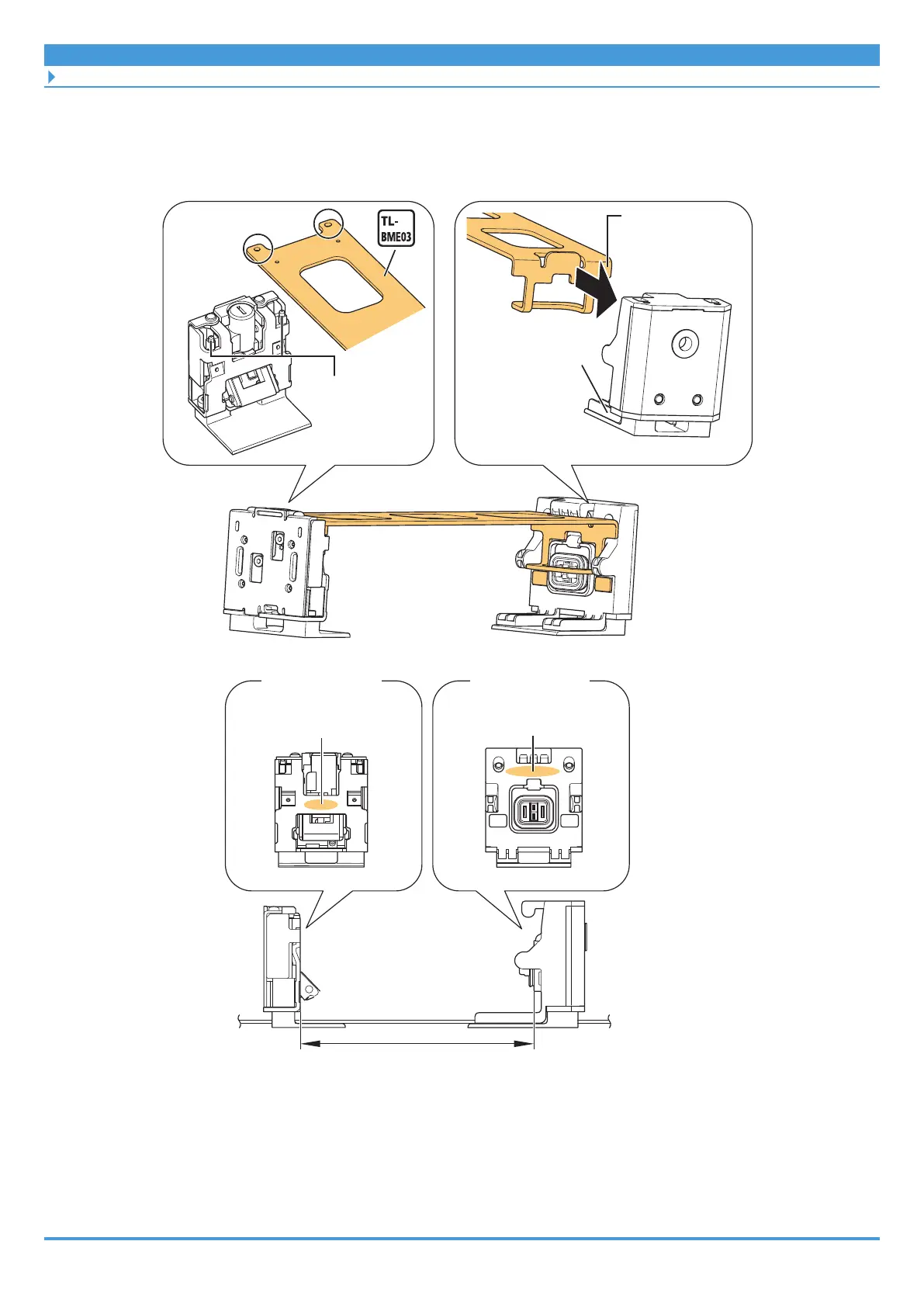 TL-
BME03