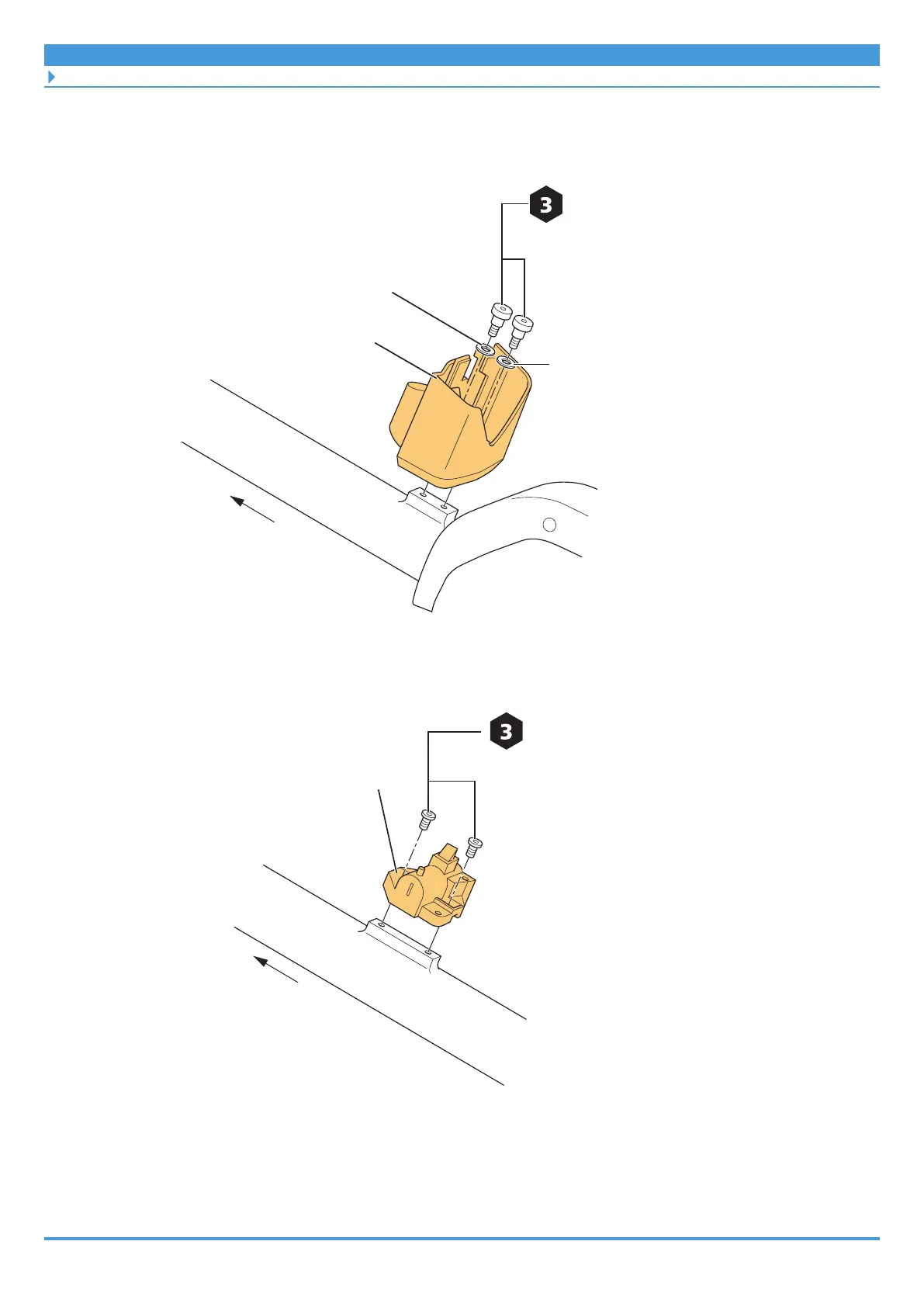 3

3