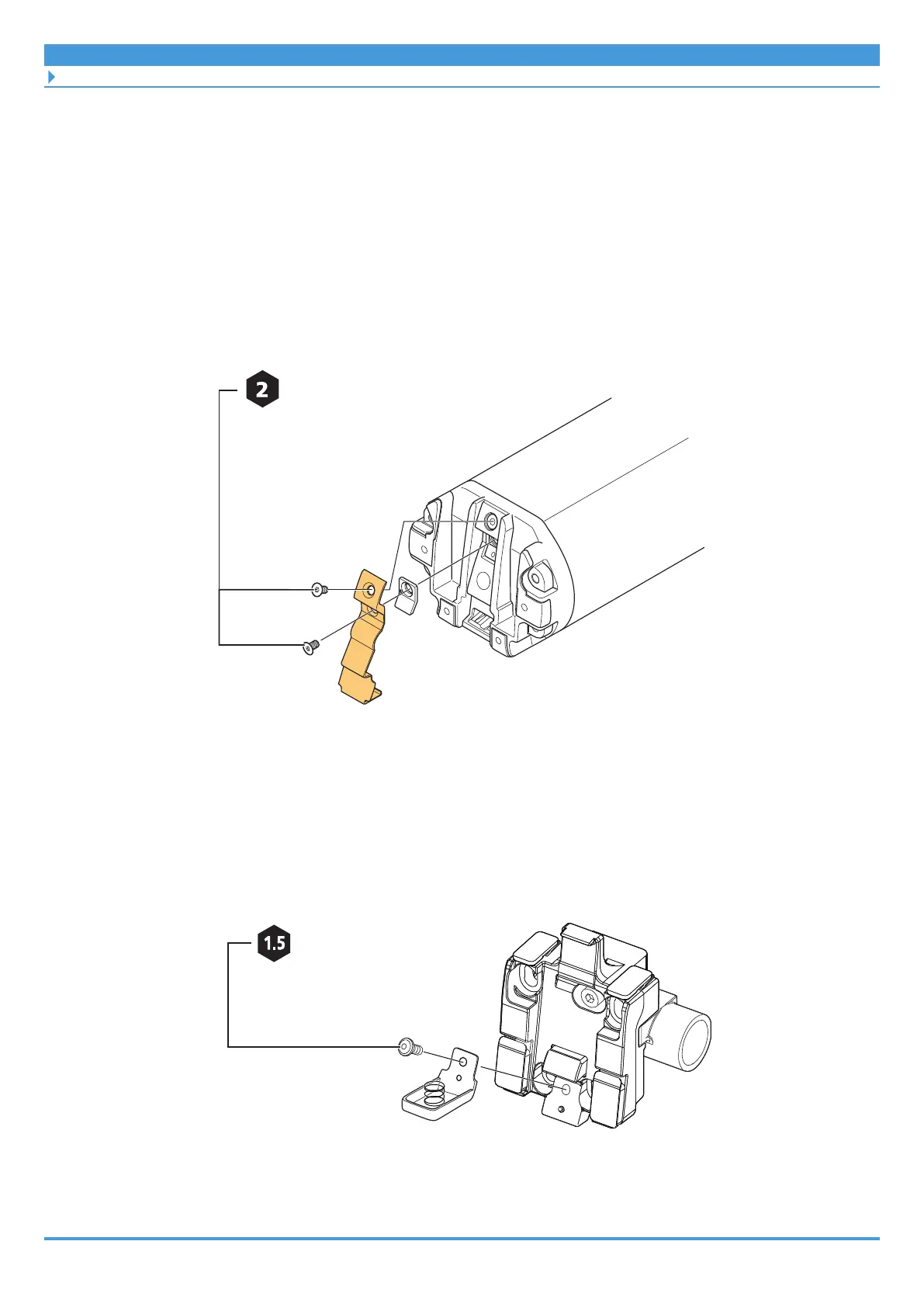 2

1.5