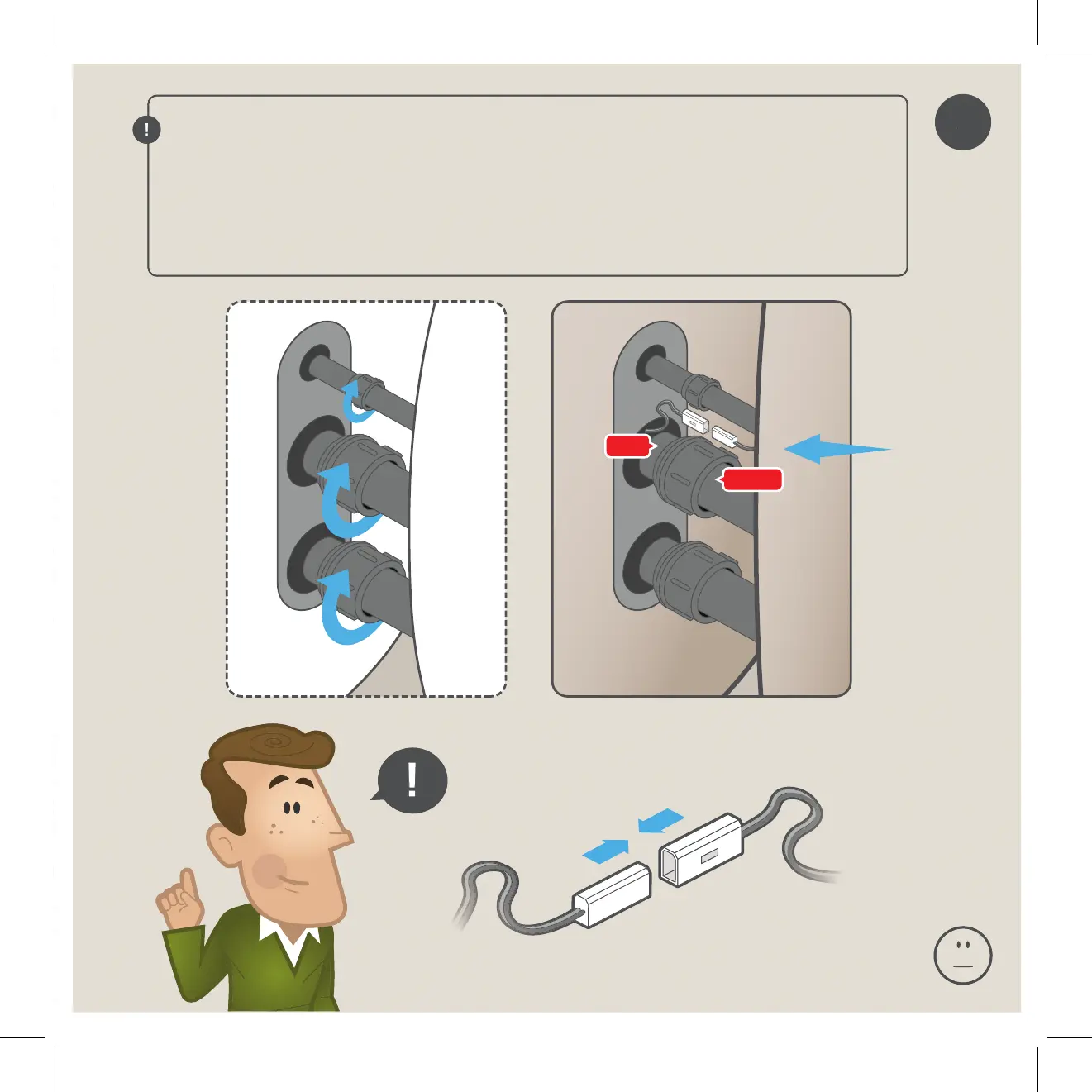 !

!