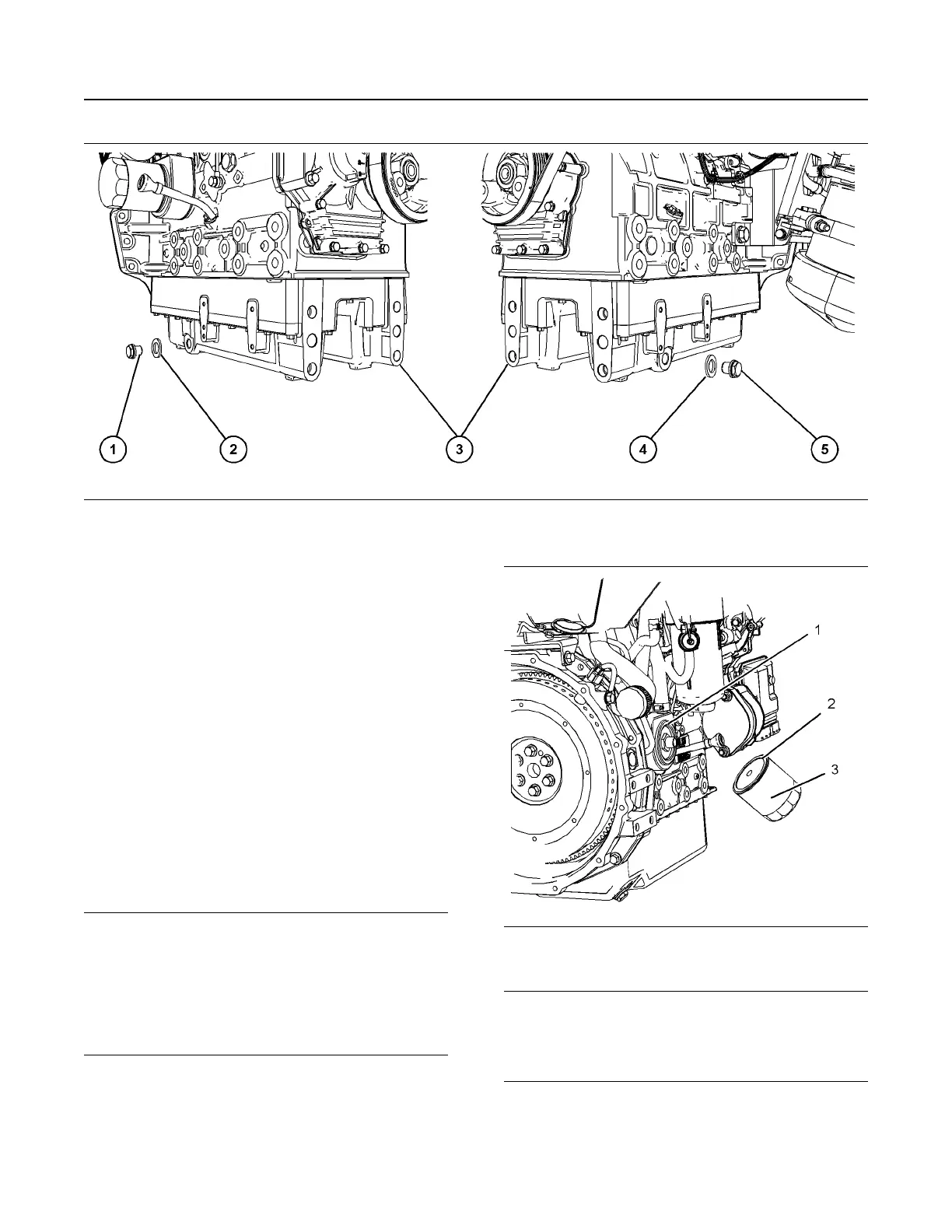 1

2

3

4

5

1

2

3